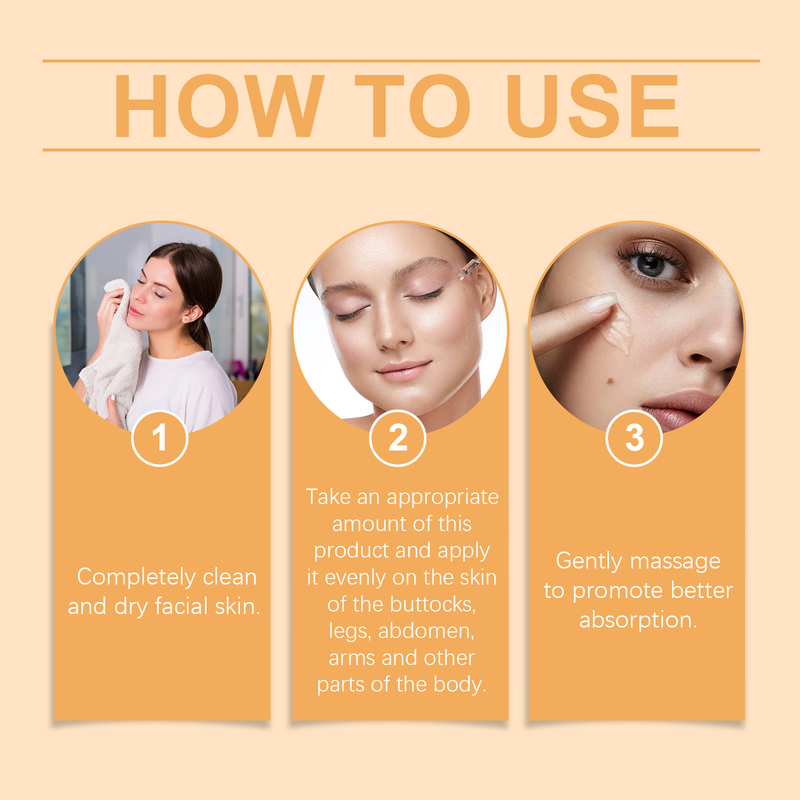 HOW TO USE

1

Completely clean and dry facial skin.

2

Take an appropriate amount of this product and apply it evenly on the skin of the buttocks, legs, abdomen, arms and other parts of the body.

3

Gently massage to promote better absorption.