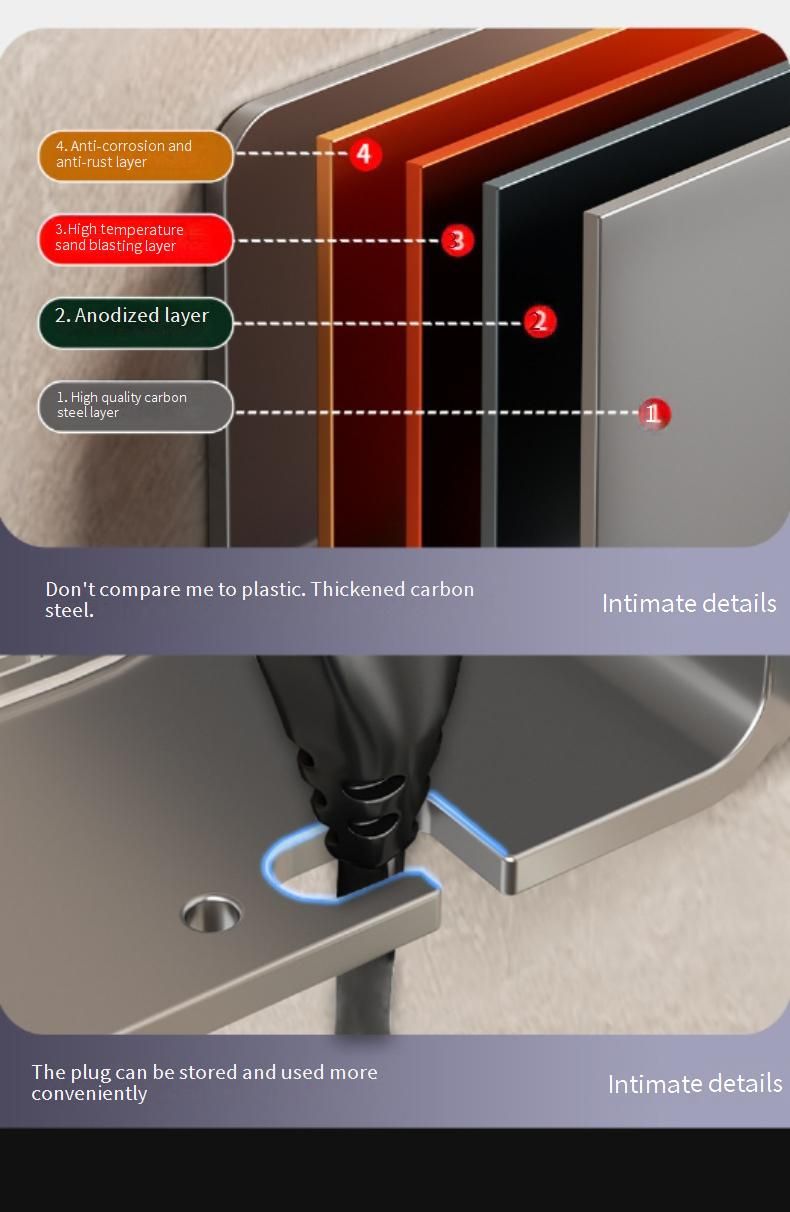 4. Anti-corrosion and anti-rust layer

4

3.High temperature sand blasting layer

3

2. Anodized layer

2

1. High quality carbon steel layer

1

Don't compare me to plastic. Thickened carbon steel.

Intimate details

The plug can be stored and used more conveniently

Intimate details