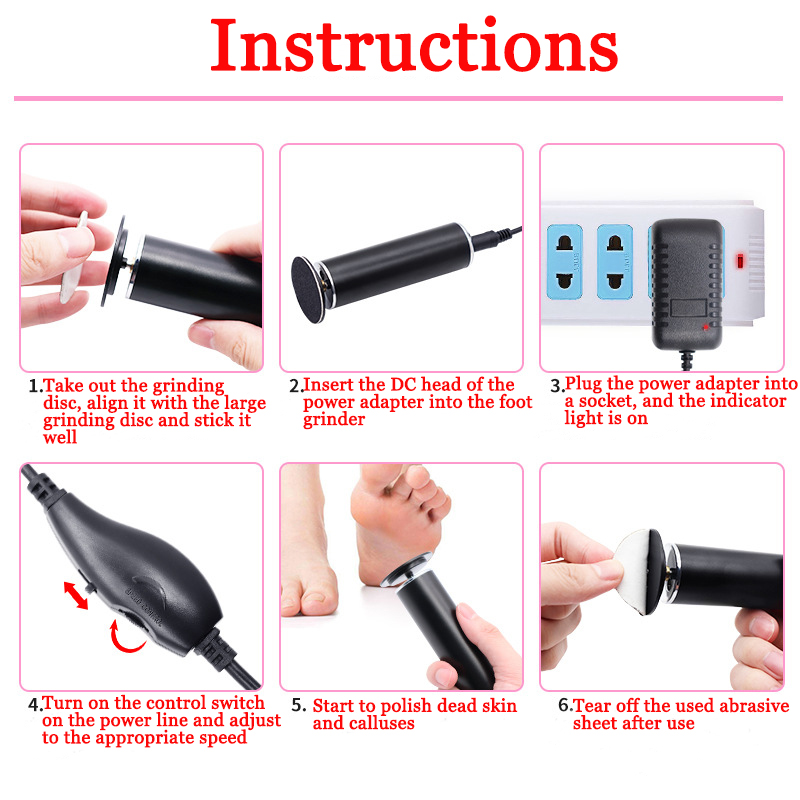 Instructions

1.Take out the grinding disc, align it with the large grinding disc and stick it well

2.Insert the DC head of the power adapter into the foot grinder

3.Plug the power adapter into a socket, and the indicator light is on

4.Turn on the control switch on the power line and adjust to the appropriate speed

5. Start to polish dead skin and calluses

6.Tear off the used abrasive sheet after use