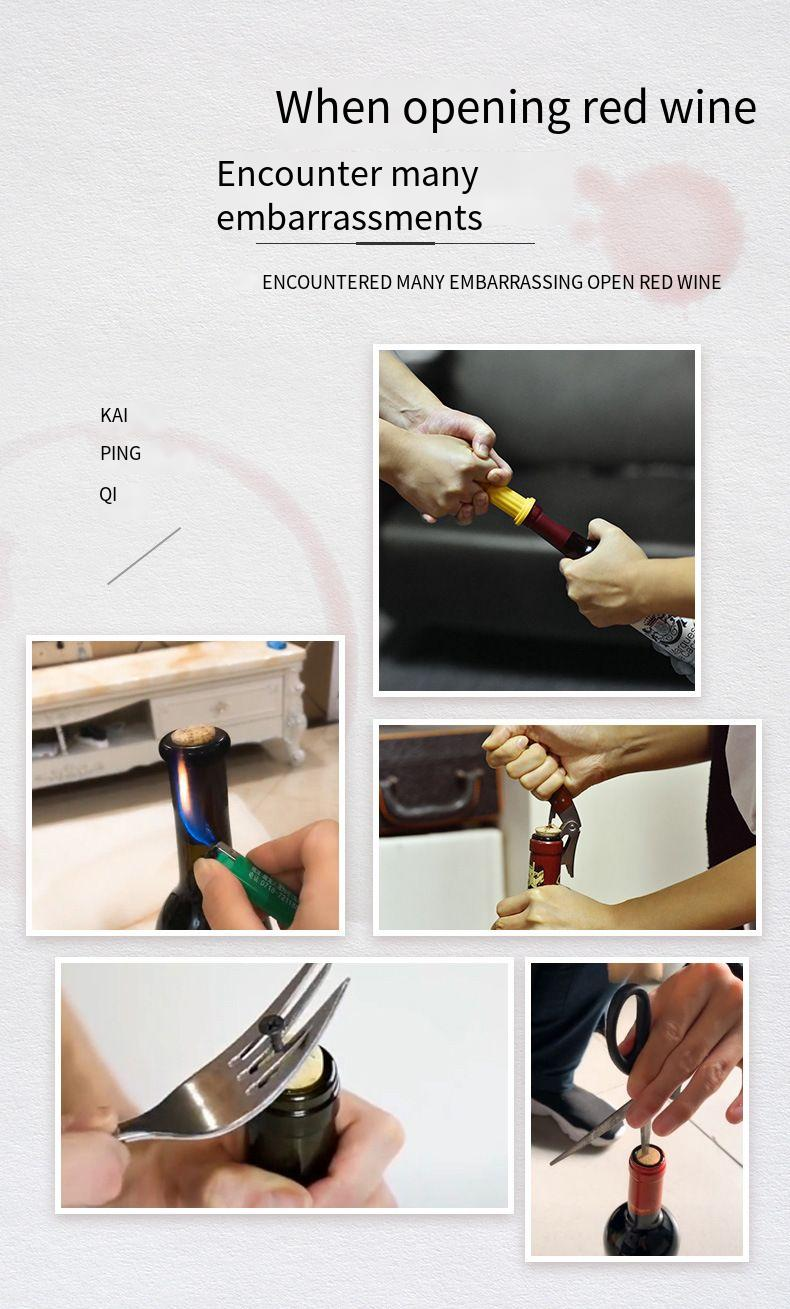 When opening red wine

Encounter many embarrassments

ENCOUNTERED MANY EMBARRASSING OPEN RED WINE

KAI
PING
QI