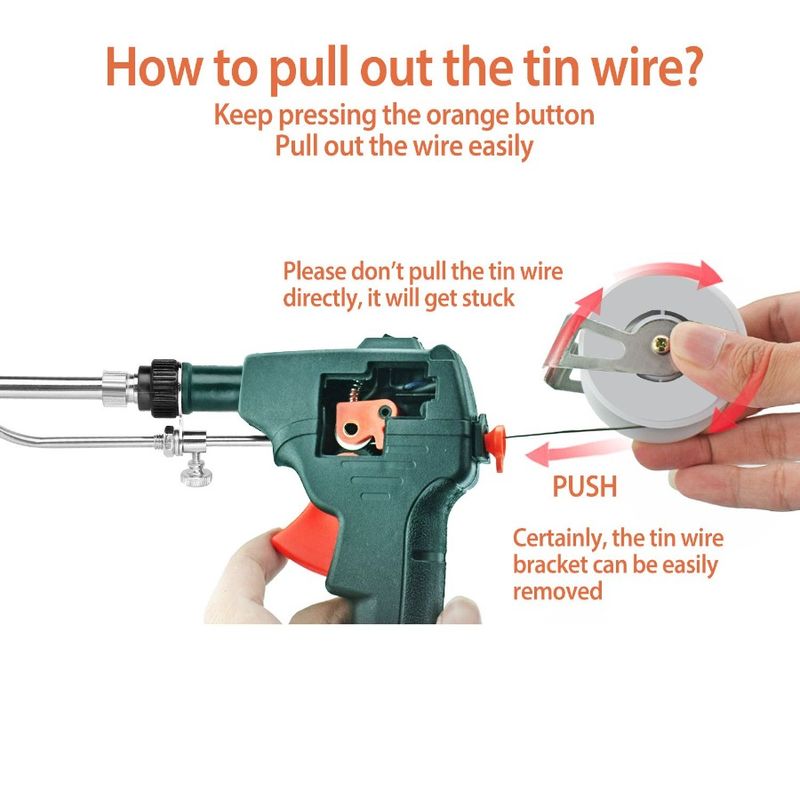 How to pull out the tin wire?
Keep pressing the orange button
Pull out the wire easily

Please don't pull the tin wire directly, it will get stuck

PUSH

Certainly, the tin wire bracket can be easily removed