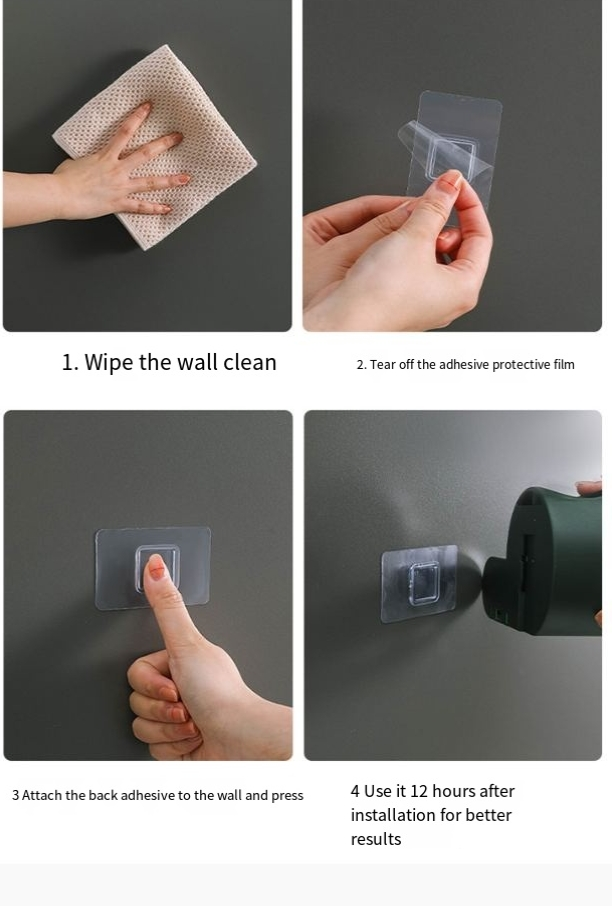 1. Wipe the wall clean

2. Tear off the adhesive protective film

3 Attach the back adhesive to the wall and press

4 Use it 12 hours after installation for better results