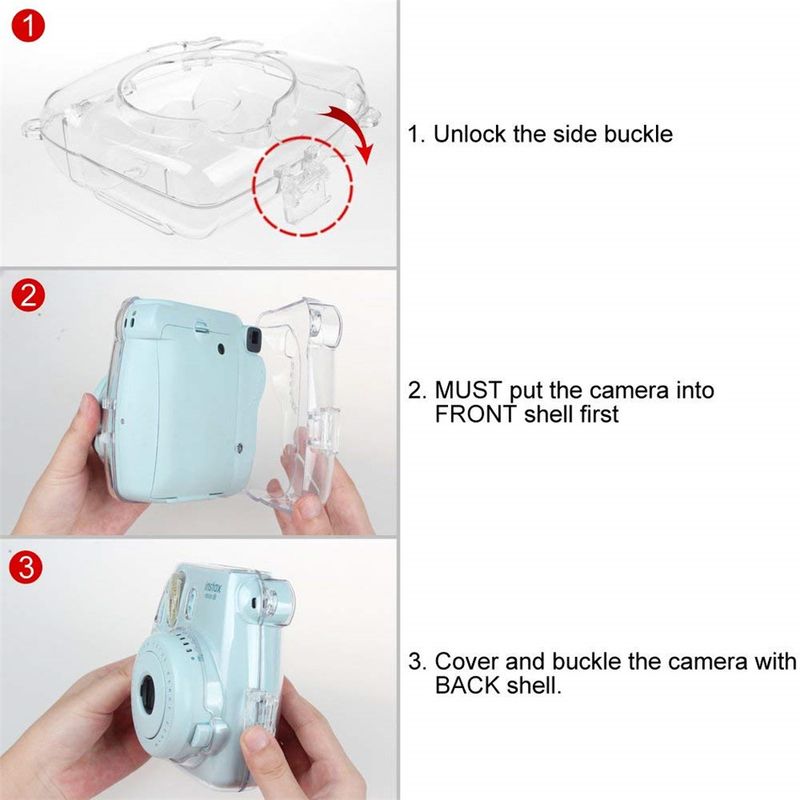 1

1. Unlock the side buckle

2

2. MUST put the camera into FRONT shell first

3

instax
mini 8

3. Cover and buckle the camera with BACK shell.