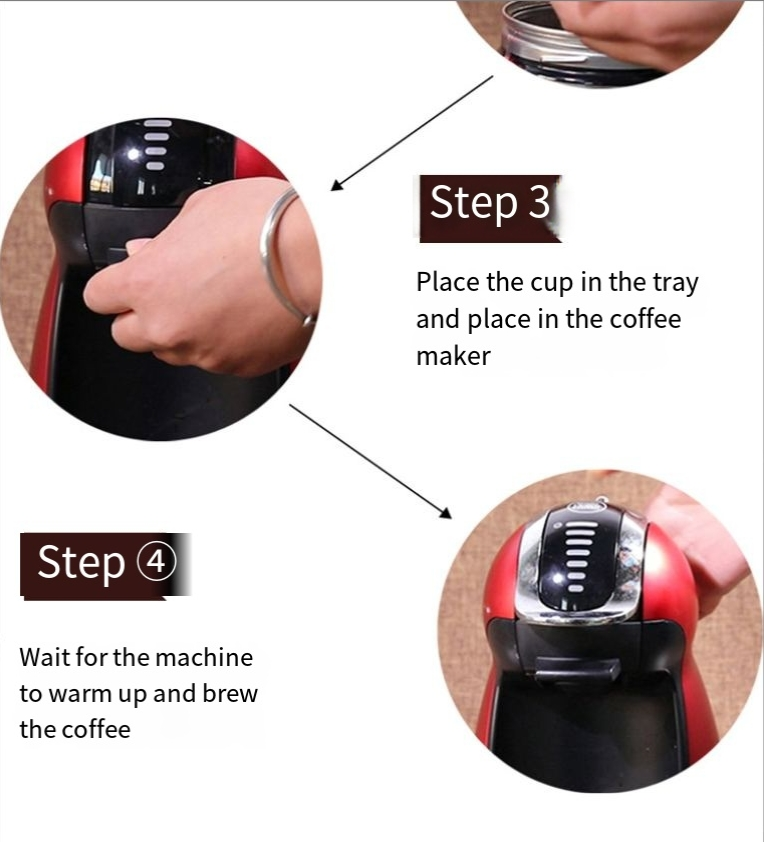 Step 3

Place the cup in the tray and place in the coffee maker

Step ④

Wait for the machine to warm up and brew the coffee