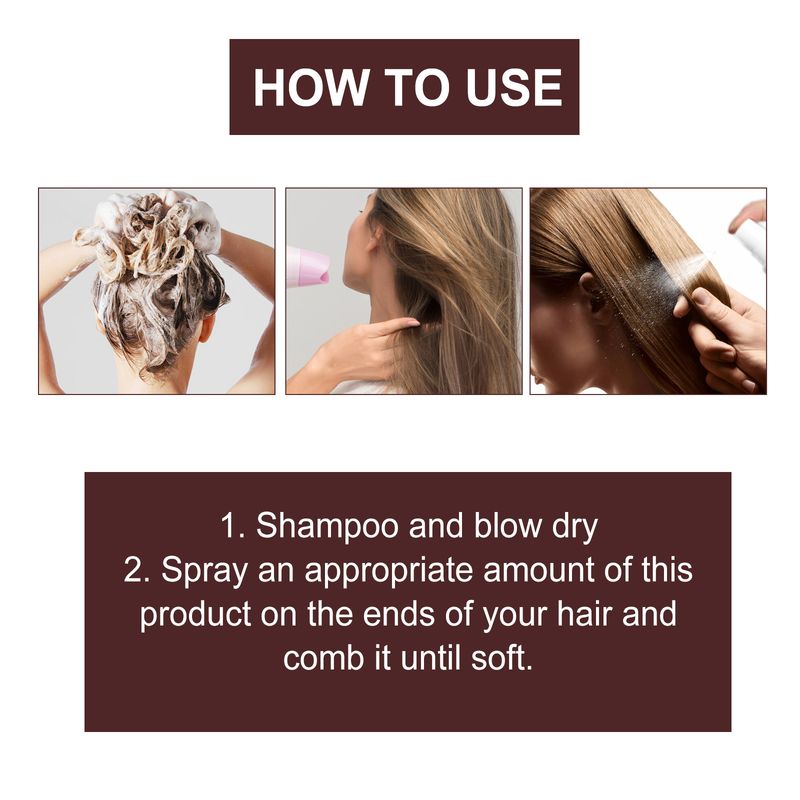 HOW TO USE

1. Shampoo and blow dry
2. Spray an appropriate amount of this product on the ends of your hair and comb it until soft.