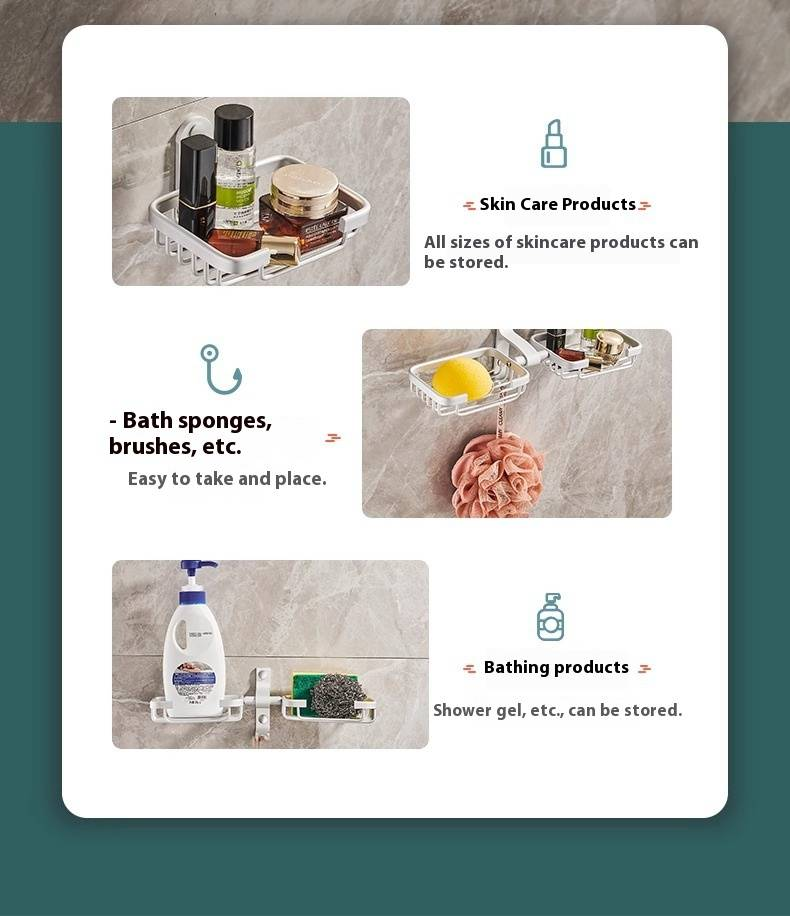 Skin Care Products

All sizes of skincare products can be stored.

- Bath sponges, brushes, etc.

Easy to take and place.

Bathing products

Shower gel, etc., can be stored.