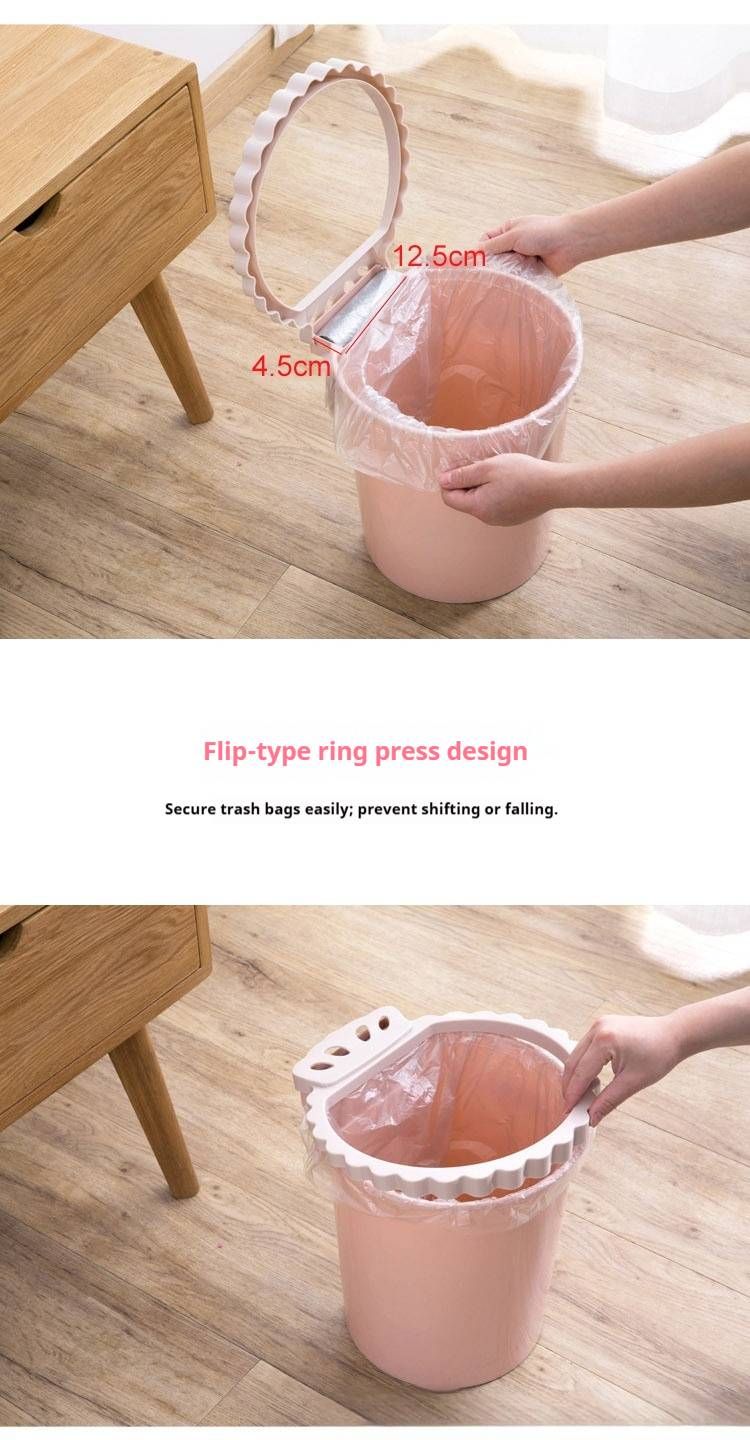 12.5cm

4.5cm

Flip-type ring press design

Secure trash bags easily; prevent shifting or falling.