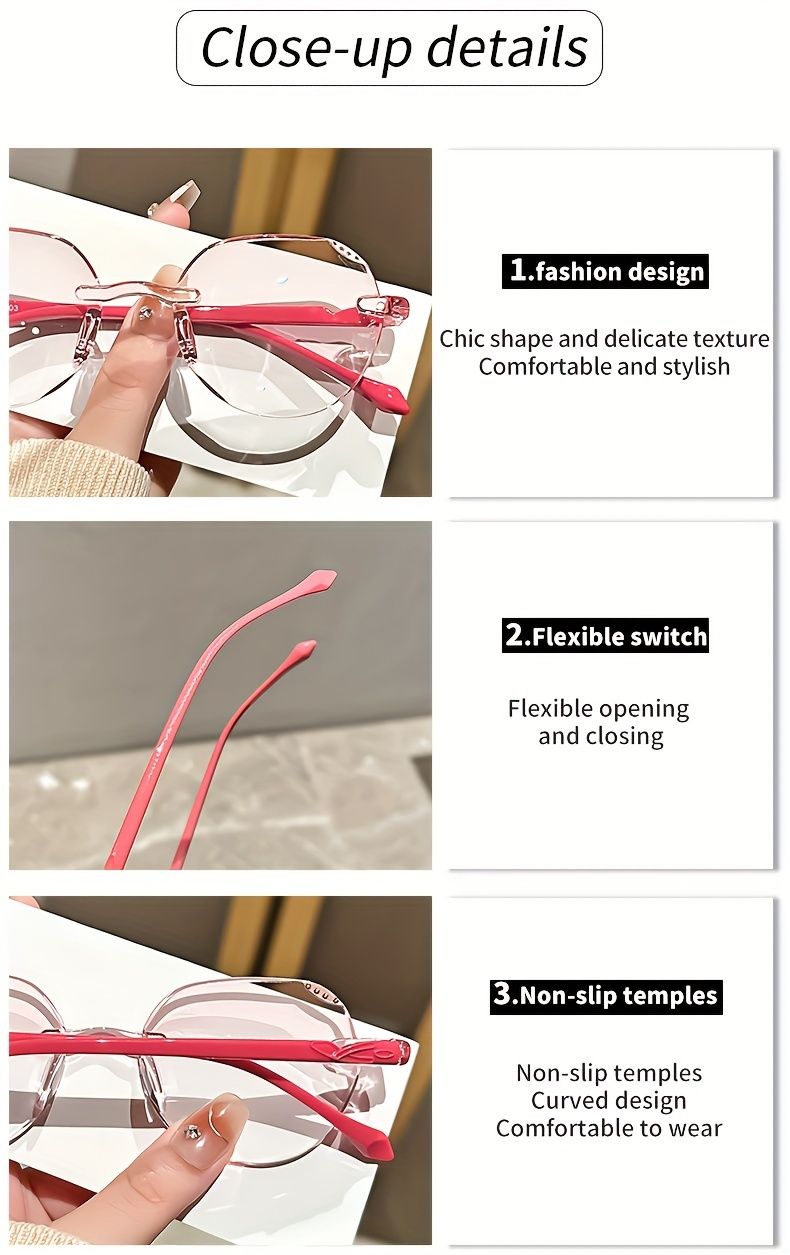 Close-up details

1.fashion design

Chic shape and delicate texture
Comfortable and stylish

2.Flexible switch

Flexible opening
and closing

3.Non-slip temples

Non-slip temples
Curved design
Comfortable to wear