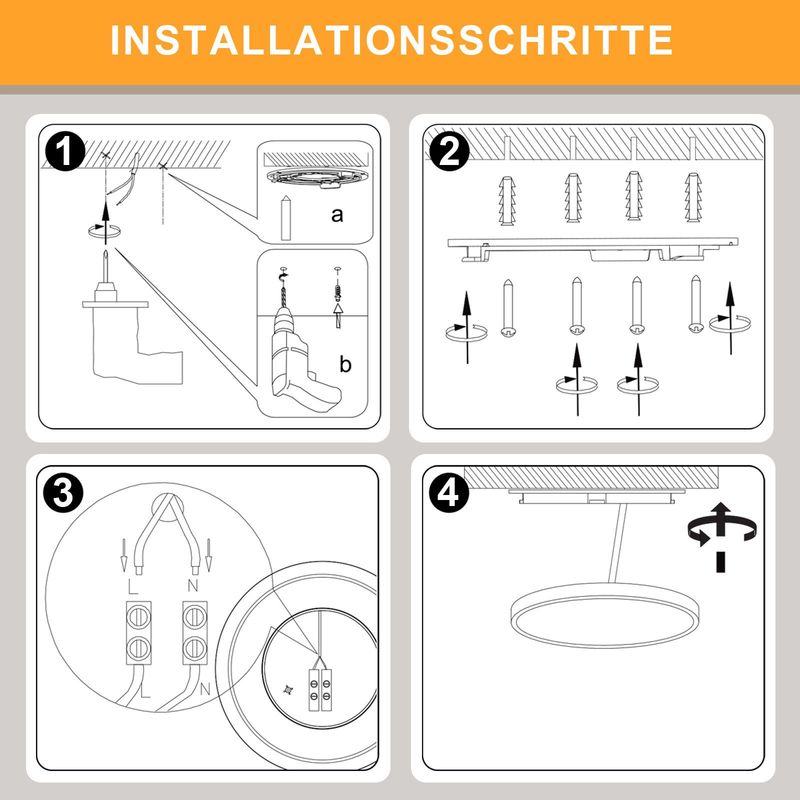 INSTALLATIONSSCHRITTE

1

a

b

2

3

L

N

L

N

4