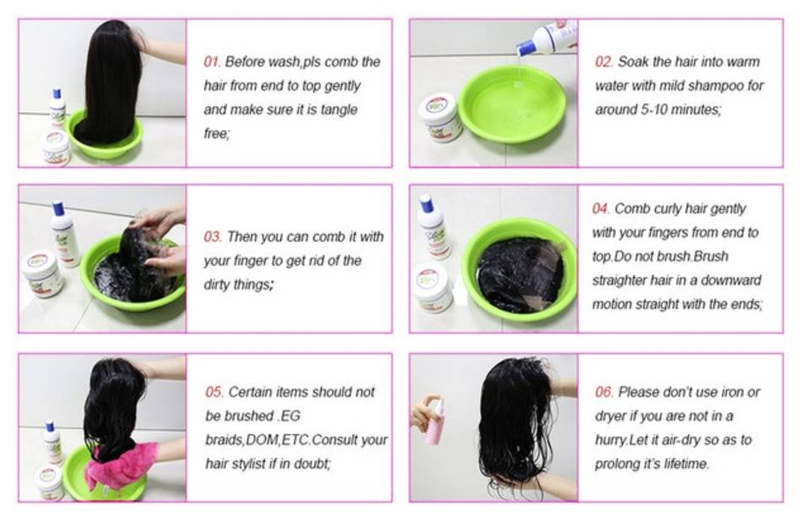 01. Before wash,pls comb the hair from end to top gently and make sure it is tangle free;

02. Soak the hair into warm water with mild shampoo for around 5-10 minutes;

03. Then you can comb it with your finger to get rid of the dirty things;

04. Comb curly hair gently with your fingers from end to top.Do not brush.Brush straighter hair in a downward motion straight with the ends;

05. Certain items should not be brushed .EG braids,DOM,ETC.Consult your hair stylist if in doubt;

06. Please don't use iron or dryer if you are not in a hurry.Let it air-dry so as to prolong it's lifetime.