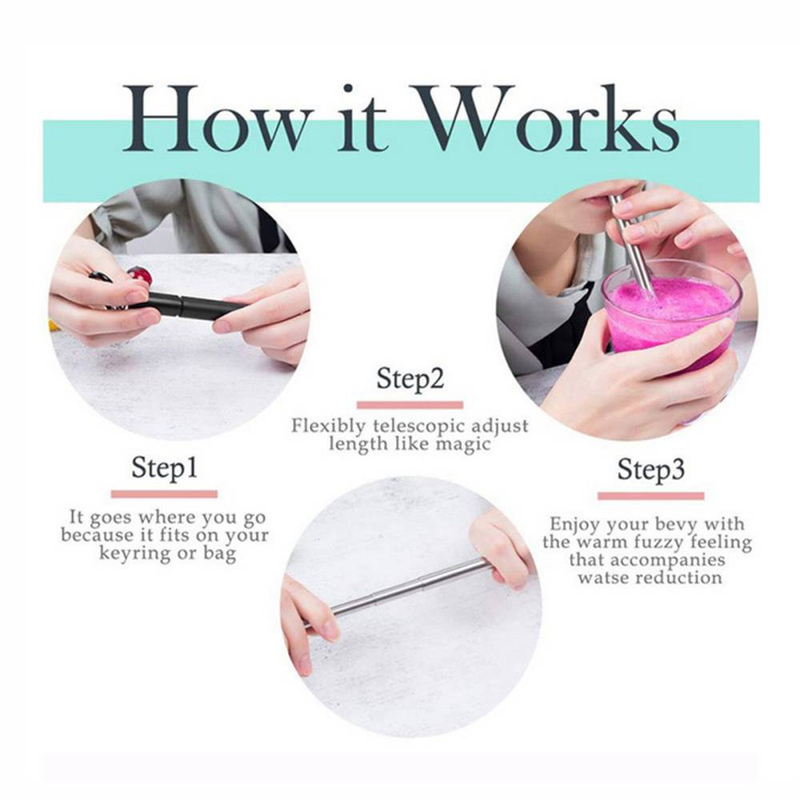 How it Works

Step1

It goes where you go because it fits on your keyring or bag

Step2

Flexibly telescopic adjust length like magic

Step3

Enjoy your bevy with the warm fuzzy feeling that accompanies watse reduction