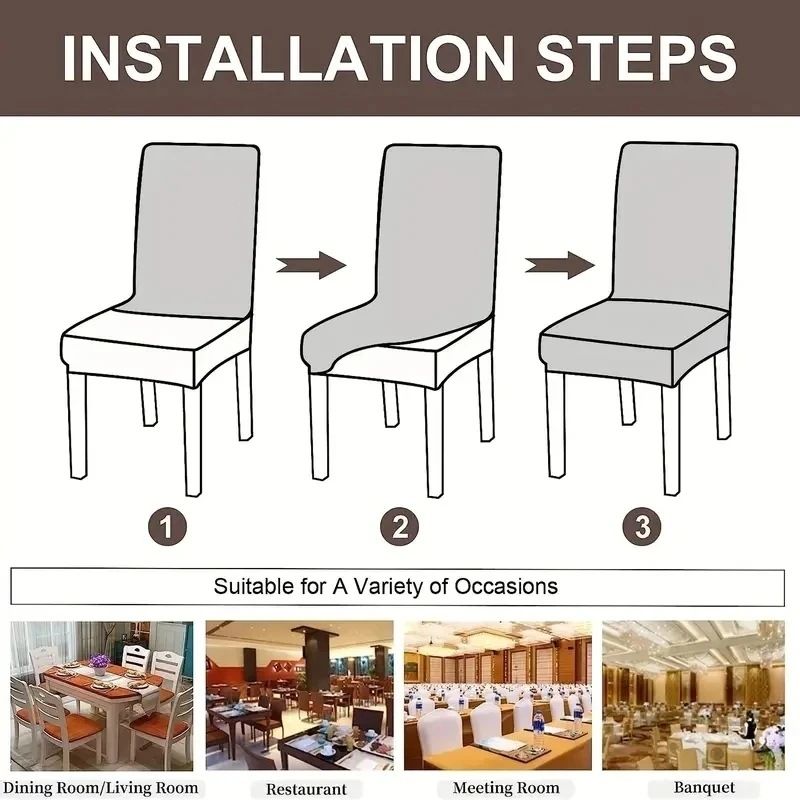 INSTALLATION STEPS

1

2

3

Suitable for A Variety of Occasions

Dining Room/Living Room

Restaurant

Meeting Room

Banquet