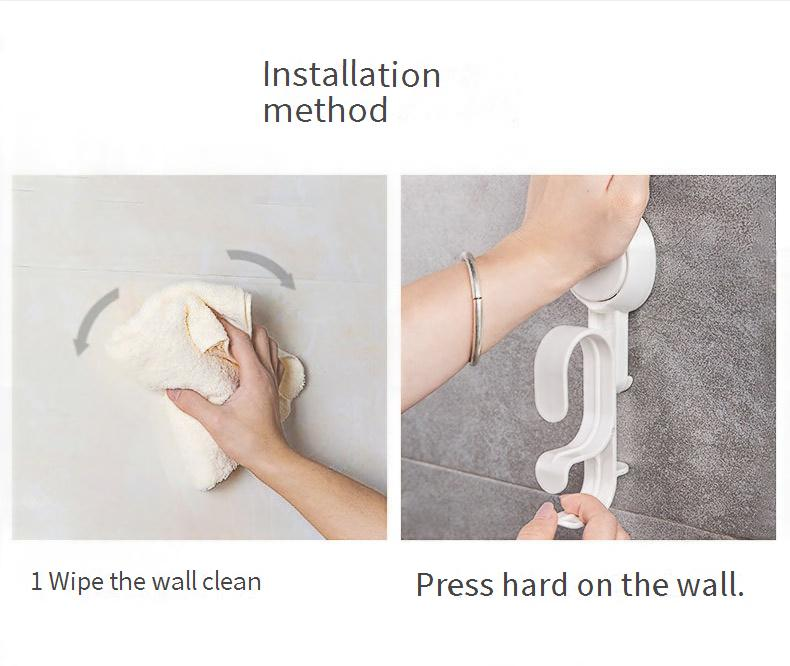 Installation method

1 Wipe the wall clean

Press hard on the wall.