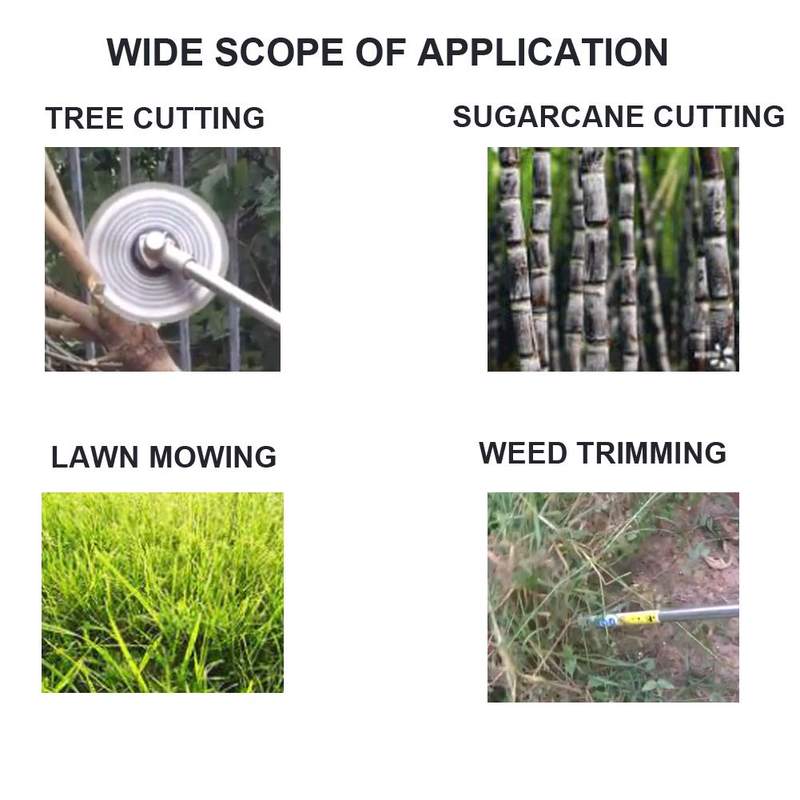 WIDE SCOPE OF APPLICATION

TREE CUTTING

SUGARCANE CUTTING

LAWN MOWING

WEED TRIMMING