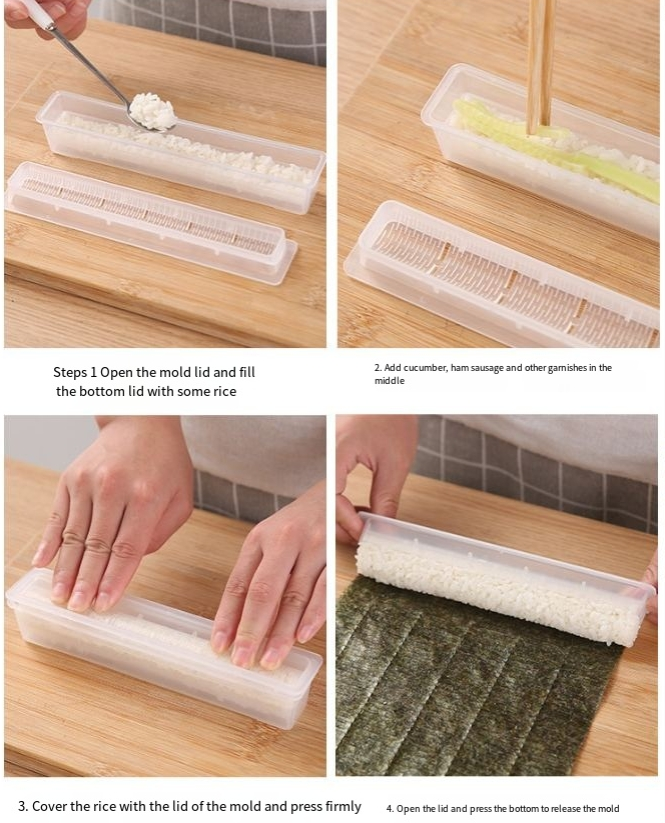 Steps 1 Open the mold lid and fill the bottom lid with some rice

2. Add cucumber, ham sausage and other garnishes in the middle

3. Cover the rice with the lid of the mold and press firmly

4. Open the lid and press the bottom to release the mold