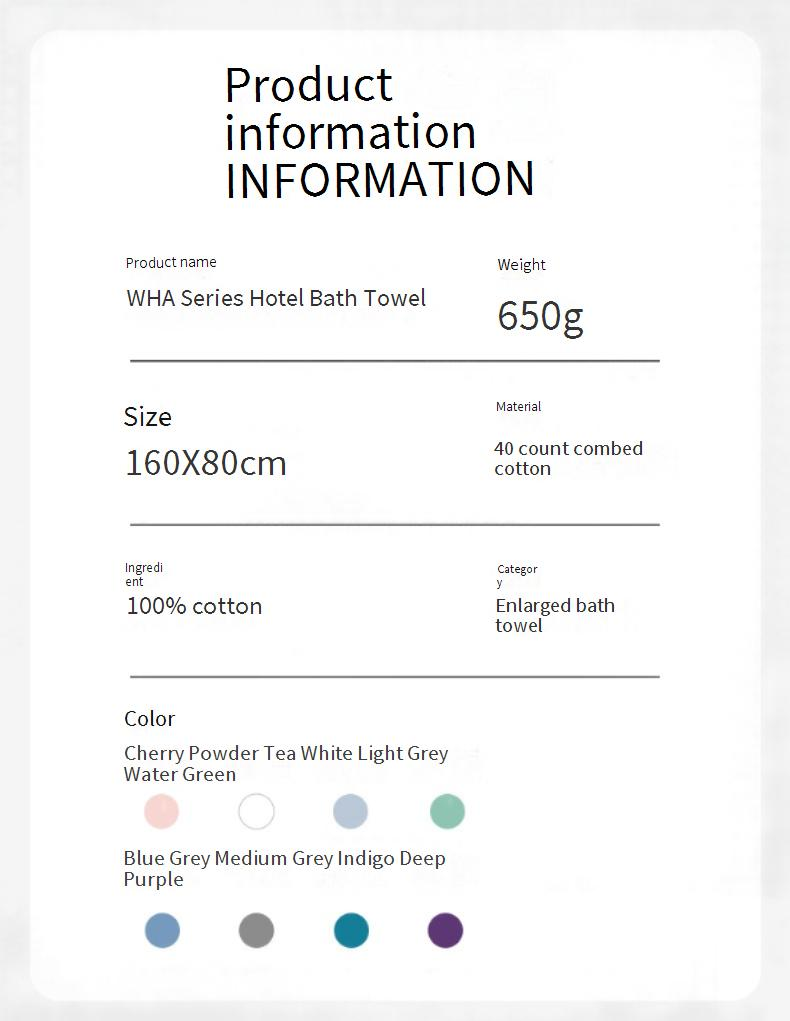 Product information INFORMATION

Product name

WHA Series Hotel Bath Towel

Weight

650g

Size

160X80cm

Material

40 count combed cotton

Ingredient

100% cotton

Category

Enlarged bath towel

Color

Cherry Powder Tea White Light Grey Water Green

Blue Grey Medium Grey Indigo Deep Purple