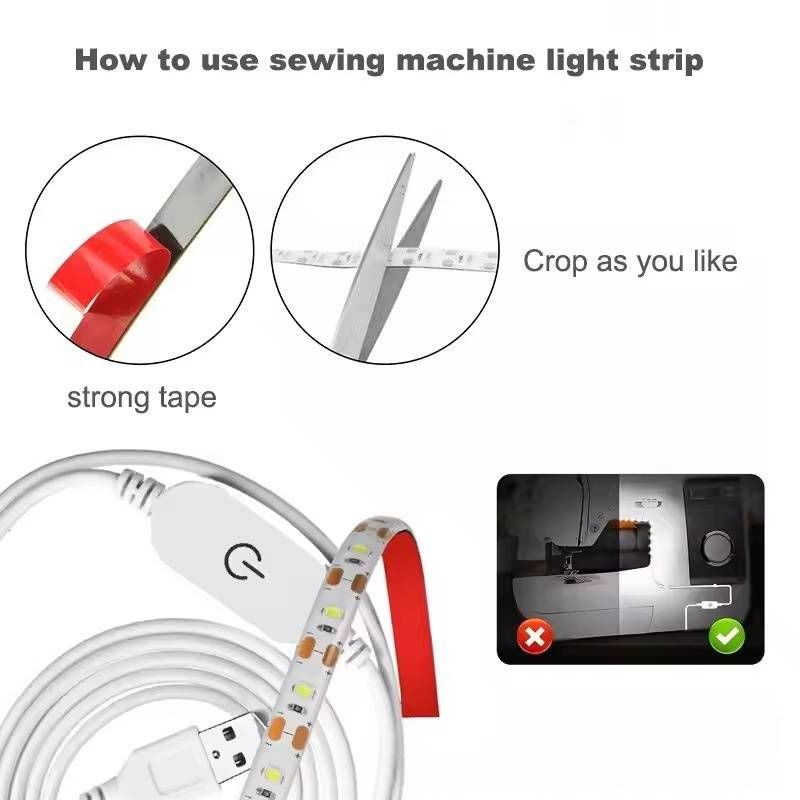 How to use sewing machine light strip

Crop as you like

strong tape