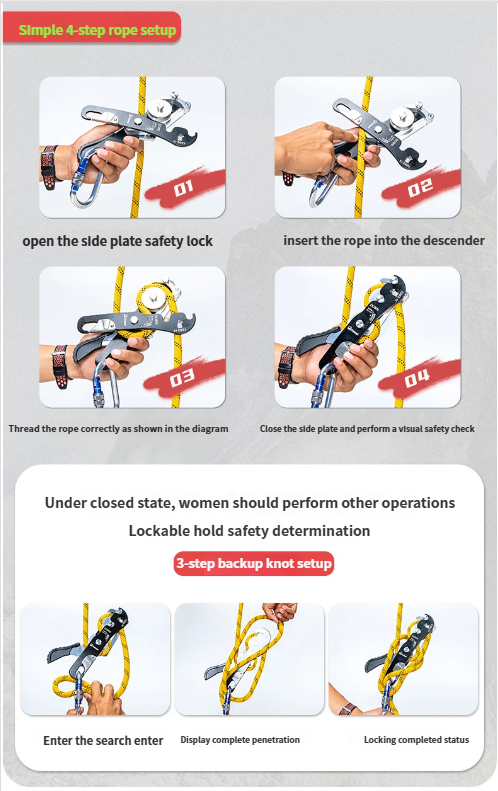 Simple 4-step rope setup

01

open the side plate safety lock

02

insert the rope into the descender

03

Thread the rope correctly as shown in the diagram

04

Close the side plate and perform a visual safety check

Under closed state, women should perform other operations

Lockable hold safety determination

3-step backup knot setup

Enter the search enter

Display complete penetration

Locking completed status