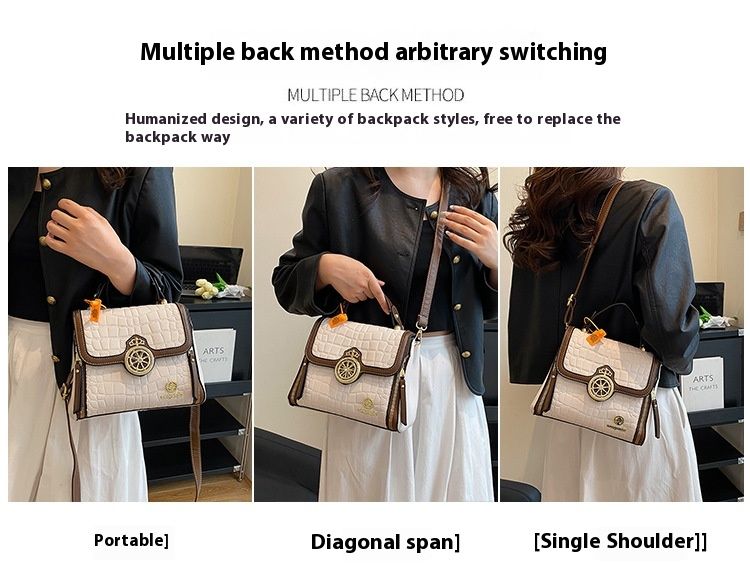 Multiple back method arbitrary switching

MULTIPLE BACK METHOD

Humanized design, a variety of backpack styles, free to replace the backpack way

ARTS THE CRAFTS

ARTS THE CRAFTS

Portable]

Diagonal span]

[Single Shoulder]]