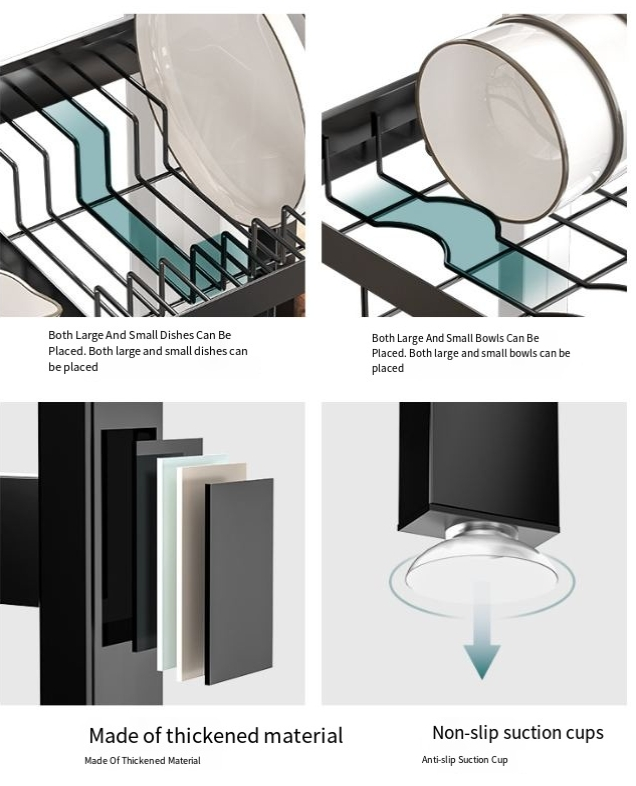 Both Large And Small Dishes Can Be Placed. Both large and small dishes can be placed

Both Large And Small Bowls Can Be Placed. Both large and small bowls can be placed

Made of thickened material

Made Of Thickened Material

Non-slip suction cups

Anti-slip Suction Cup