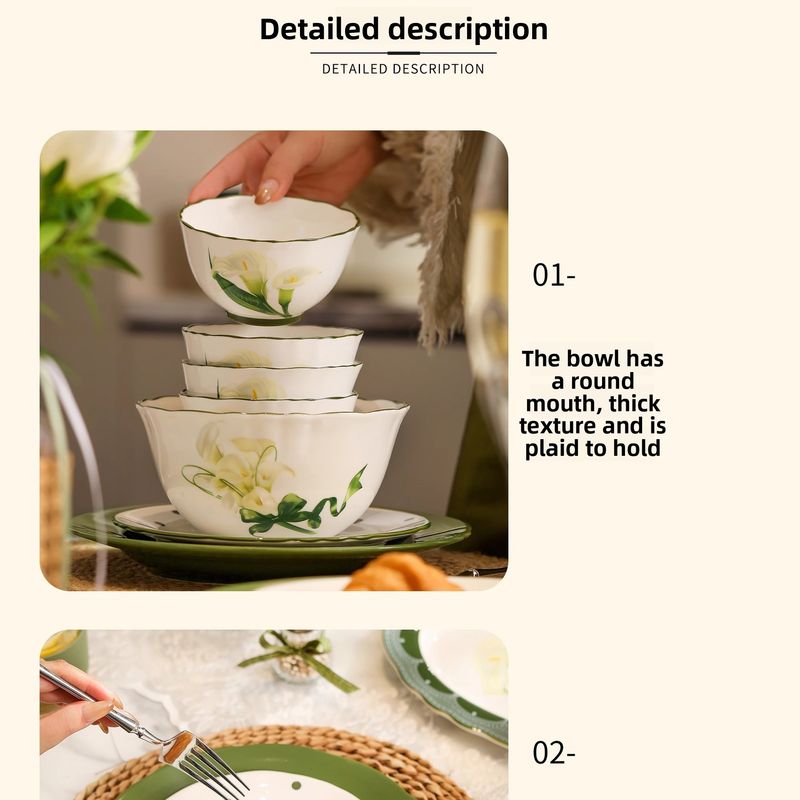 Detailed description

DETAILED DESCRIPTION

01-

The bowl has a round mouth, thick texture and is plaid to hold

02-