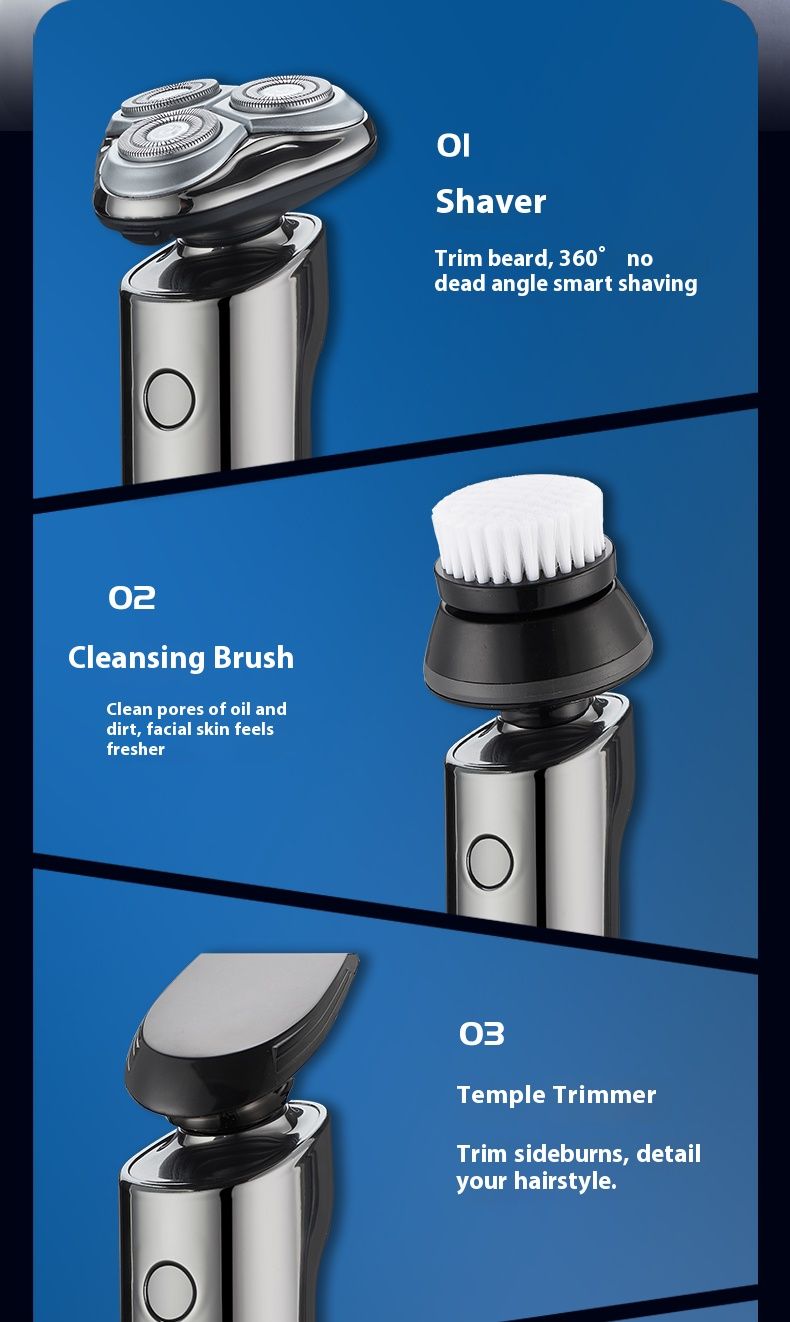 01

Shaver

Trim beard, 360° no dead angle smart shaving

02

Cleansing Brush

Clean pores of oil and dirt, facial skin feels fresher

03

Temple Trimmer

Trim sideburns, detail your hairstyle.