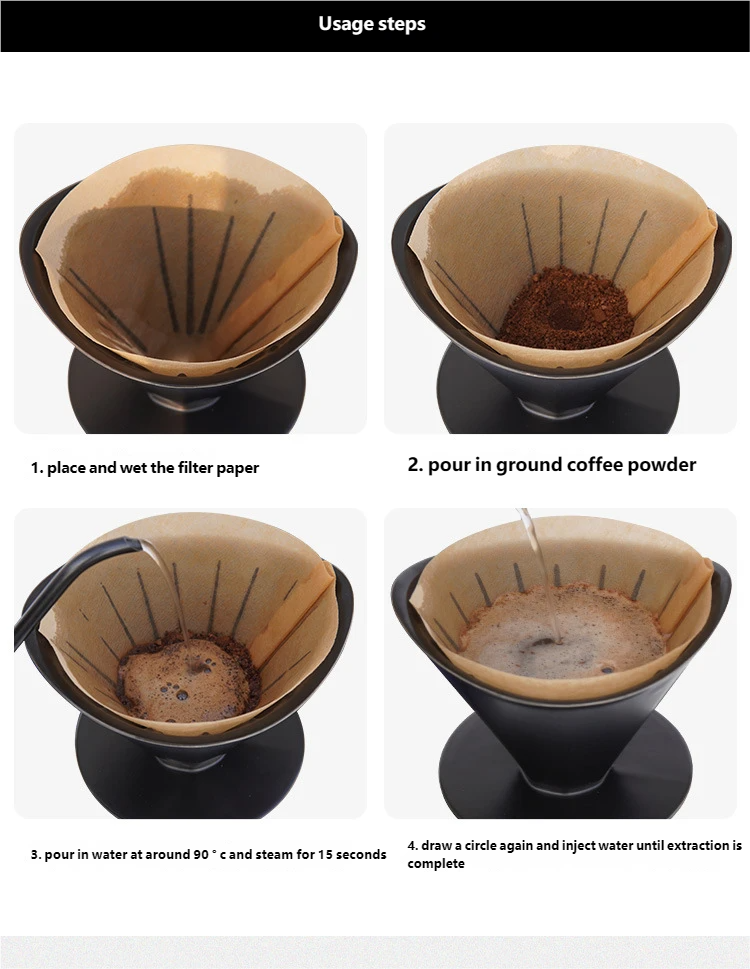 Usage steps

1. place and wet the filter paper

2. pour in ground coffee powder

3. pour in water at around 90 ° c and steam for 15 seconds

4. draw a circle again and inject water until extraction is complete