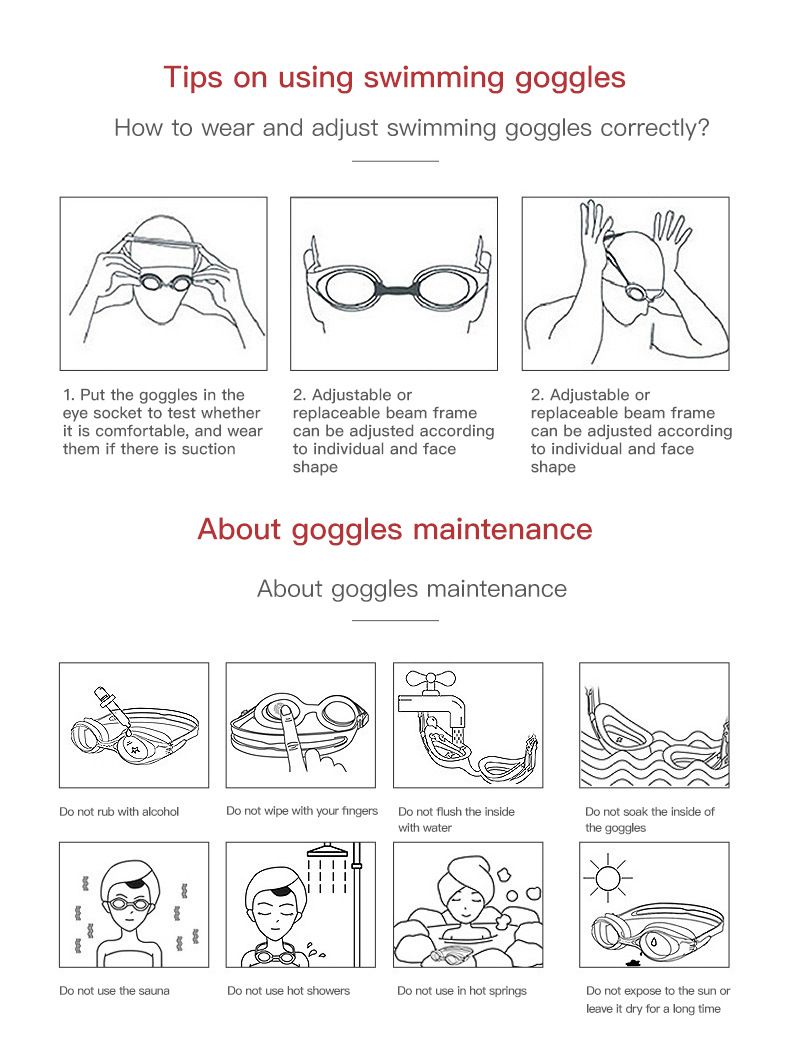 Tips on using swimming goggles

How to wear and adjust swimming goggles correctly?

1. Put the goggles in the eye socket to test whether it is comfortable, and wear them if there is suction

2. Adjustable or replaceable beam frame can be adjusted according to individual and face shape

2. Adjustable or replaceable beam frame can be adjusted according to individual and face shape

About goggles maintenance

About goggles maintenance

Do not rub with alcohol

Do not wipe with your fingers

Do not flush the inside with water

Do not soak the inside of the goggles

Do not use the sauna

Do not use hot showers

Do not use in hot springs

Do not expose to the sun or leave it dry for a long time