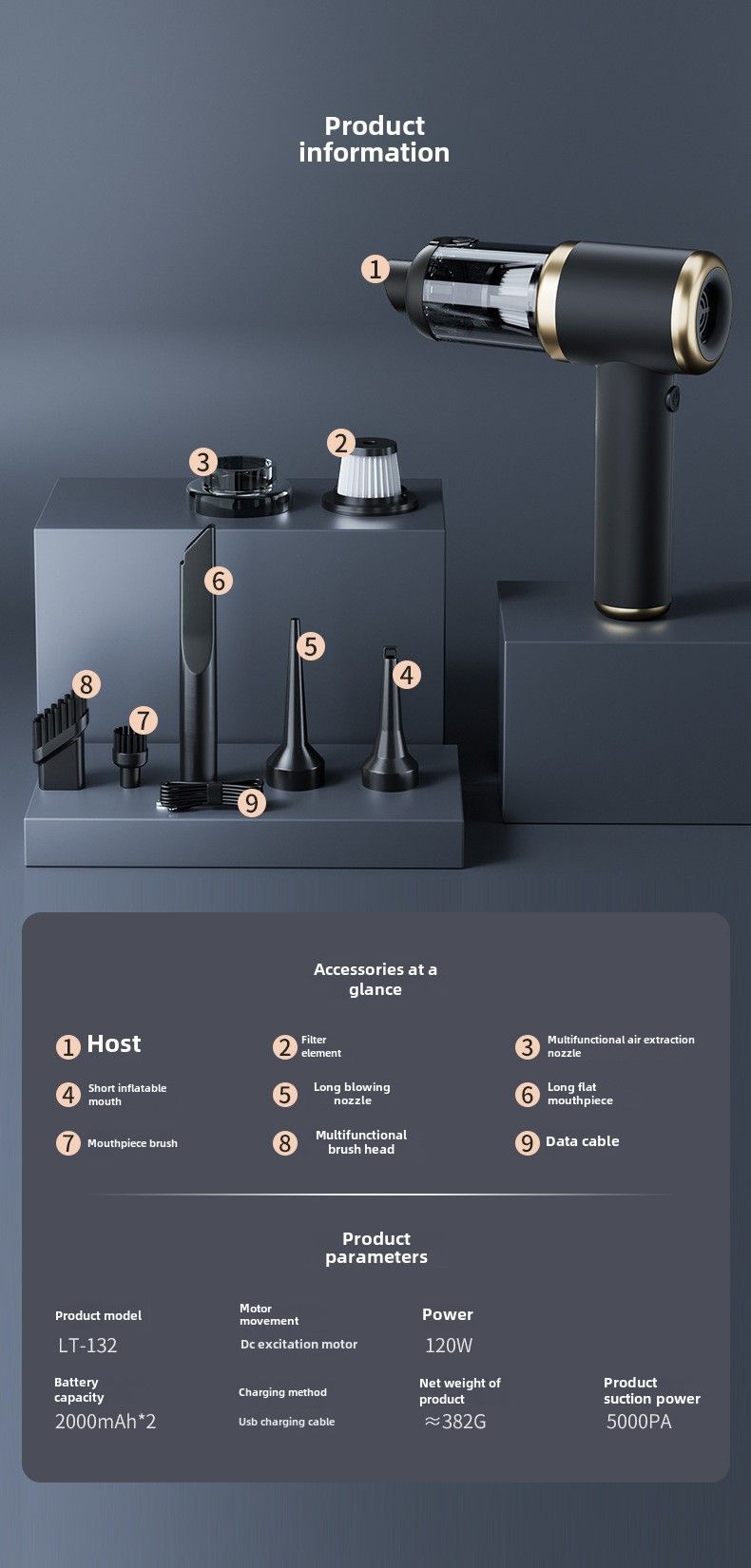 Product information

1

3

2

6

5

4

8

7

9

Accessories at a glance

1 Host

2 Filter element

3 Multifunctional air extraction nozzle

4 Short inflatable mouth

5 Long blowing nozzle

6 Long flat mouthpiece

7 Mouthpiece brush

8 Multifunctional brush head

9 Data cable

Product parameters

Product model
LT-132

Motor movement
Dc excitation motor

Power
120W

Battery capacity
2000mAh*2

Charging method
Usb charging cable

Net weight of product
≈382G

Product suction power
5000PA