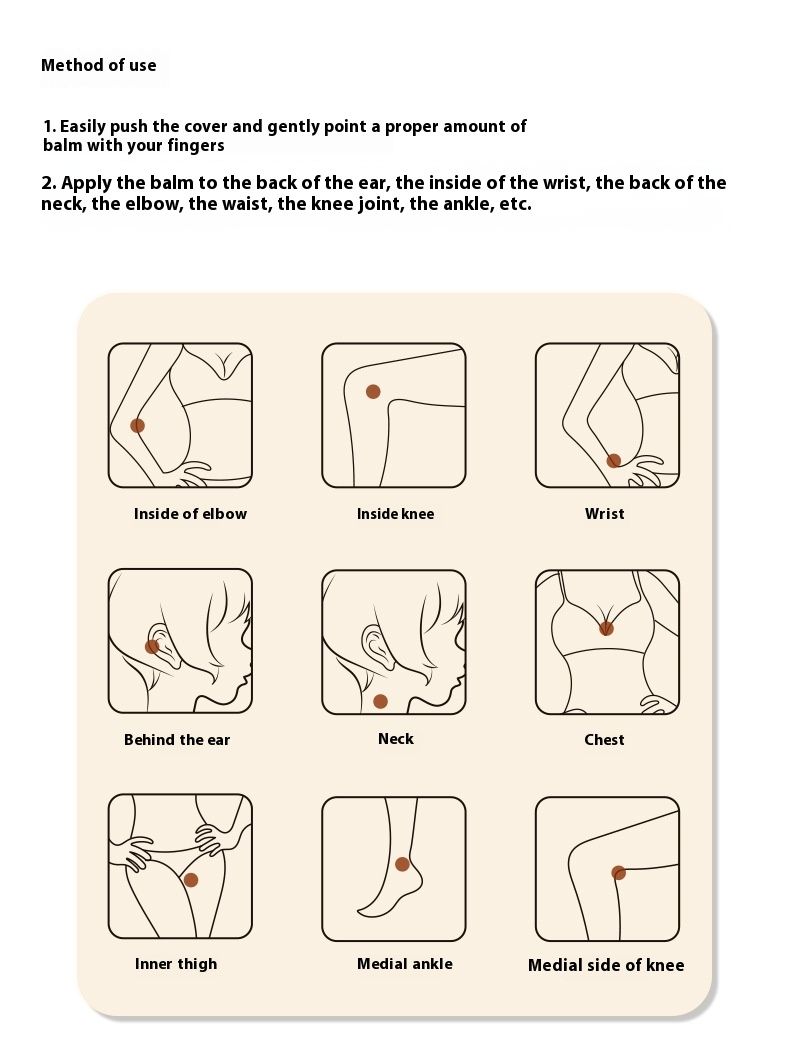 Method of use

1. Easily push the cover and gently point a proper amount of balm with your fingers

2. Apply the balm to the back of the ear, the inside of the wrist, the back of the neck, the elbow, the waist, the knee joint, the ankle, etc.

Inside of elbow

Inside knee

Wrist

Behind the ear

Neck

Chest

Inner thigh

Medial ankle

Medial side of knee