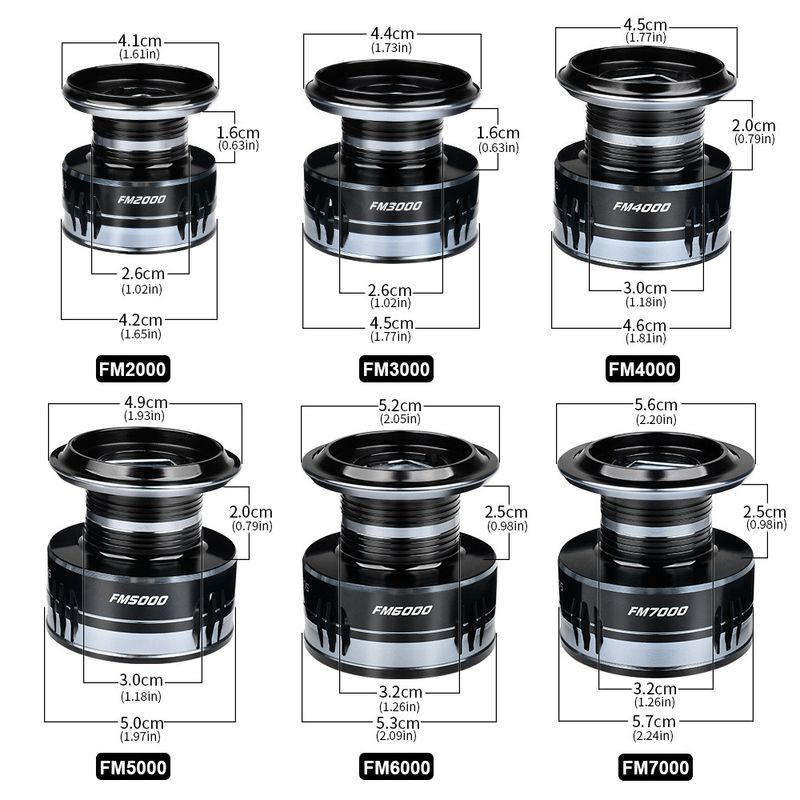 4.1cm
(1.61in)
1.6cm
(0.63in)
FM2000
2.6cm
(1.02in)
4.2cm
(1.65in)
FM2000

4.4cm
(1.73in)
1.6cm
(0.63in)
FM3000
2.6cm
(1.02in)
4.5cm
(1.77in)
FM3000

4.5cm
(1.77in)
2.0cm
(0.79in)
FM4000
3.0cm
(1.18in)
4.6cm
(1.81in)
FM4000

4.9cm
(1.93in)
2.0cm
(0.79in)
FM5000
3.0cm
(1.18in)
5.0cm
(1.97in)
FM5000

5.2cm
(2.05in)
2.5cm
(0.98in)
FM6000
3.2cm
(1.26in)
5.3cm
(2.09in)
FM6000

5.6cm
(2.20in)
2.5cm
(0.98in)
FM7000
3.2cm
(1.26in)
5.7cm
(2.24in)
FM7000