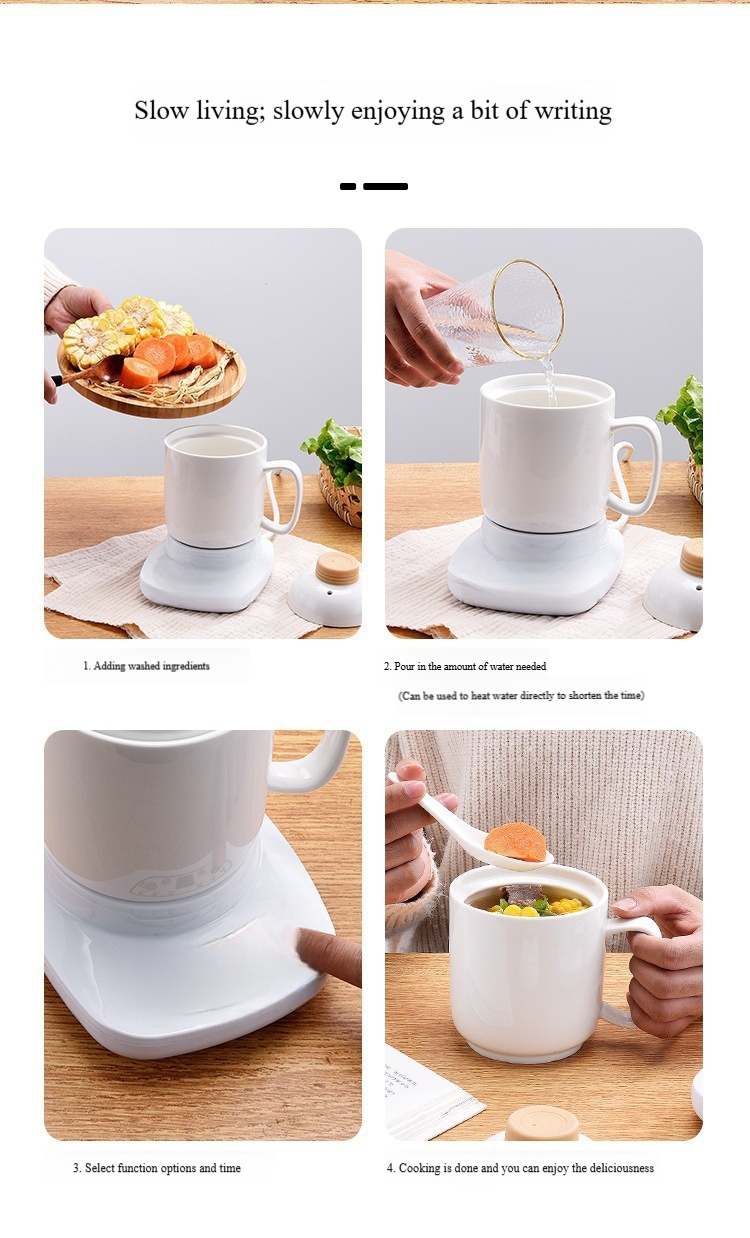 Slow living; slowly enjoying a bit of writing

1. Adding washed ingredients

2. Pour in the amount of water needed

(Can be used to heat water directly to shorten the time)

3. Select function options and time

4. Cooking is done and you can enjoy the deliciousness