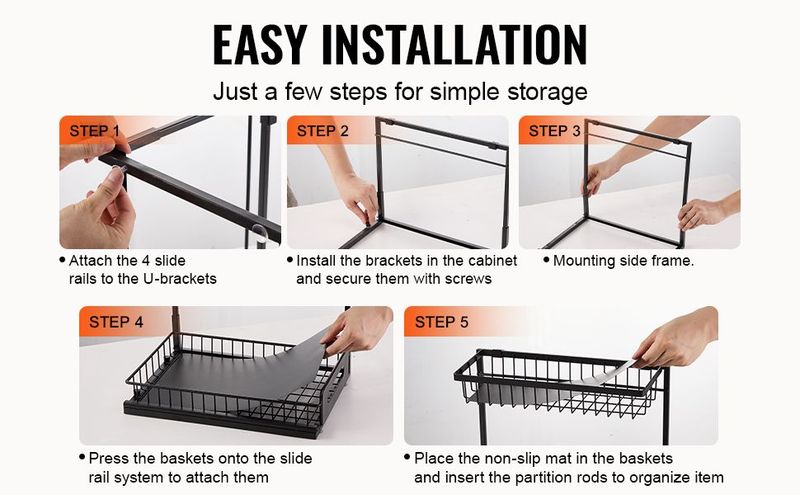 EASY INSTALLATION

Just a few steps for simple storage

STEP 1

• Attach the 4 slide rails to the U-brackets

STEP 2

• Install the brackets in the cabinet and secure them with screws

STEP 3

• Mounting side frame.

STEP 4

• Press the baskets onto the slide rail system to attach them

STEP 5

• Place the non-slip mat in the baskets and insert the partition rods to organize item