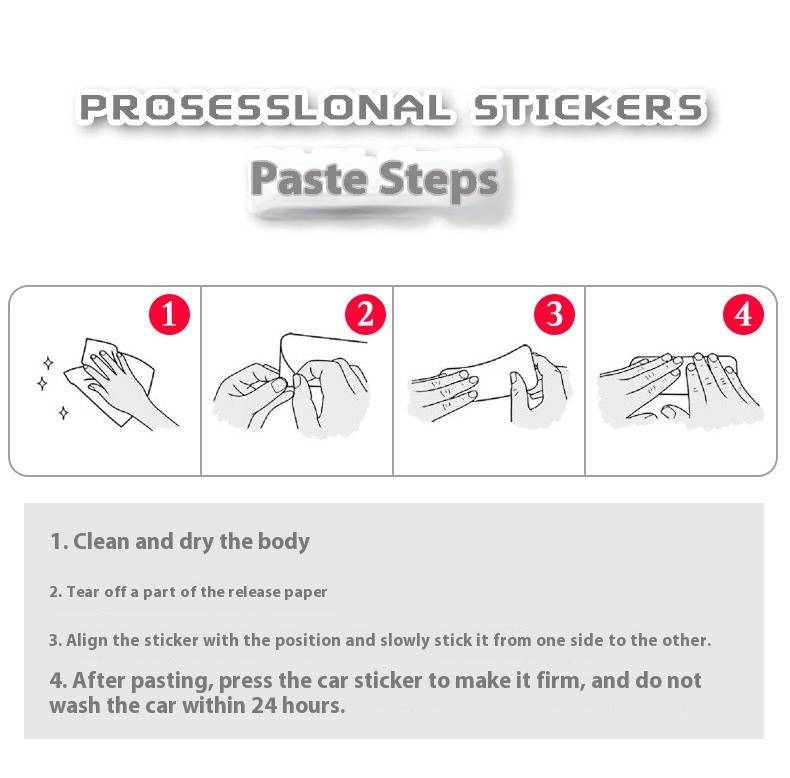 PROSESSLONAL STICKERS

Paste Steps

1

2

3

4

1. Clean and dry the body

2. Tear off a part of the release paper

3. Align the sticker with the position and slowly stick it from one side to the other.

4. After pasting, press the car sticker to make it firm, and do not wash the car within 24 hours.