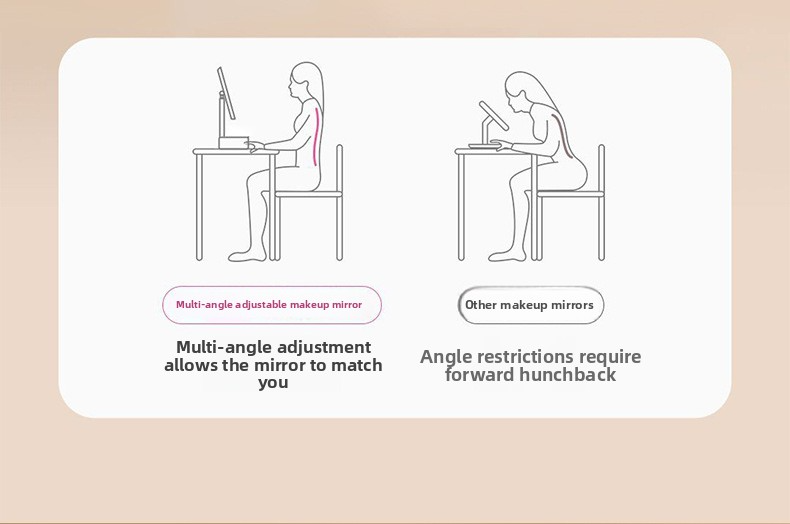 Multi-angle adjustable makeup mirror

Multi-angle adjustment allows the mirror to match you

Other makeup mirrors

Angle restrictions require forward hunchback