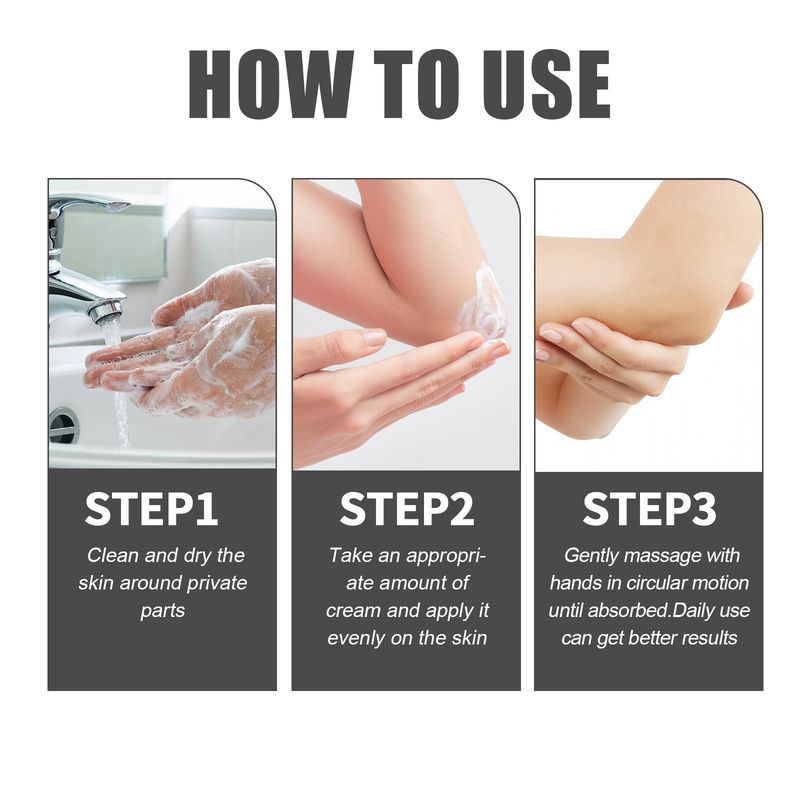 HOW TO USE

STEP1

Clean and dry the skin around private parts

STEP2

Take an appropriate amount of cream and apply it evenly on the skin

STEP3

Gently massage with hands in circular motion until absorbed.Daily use can get better results