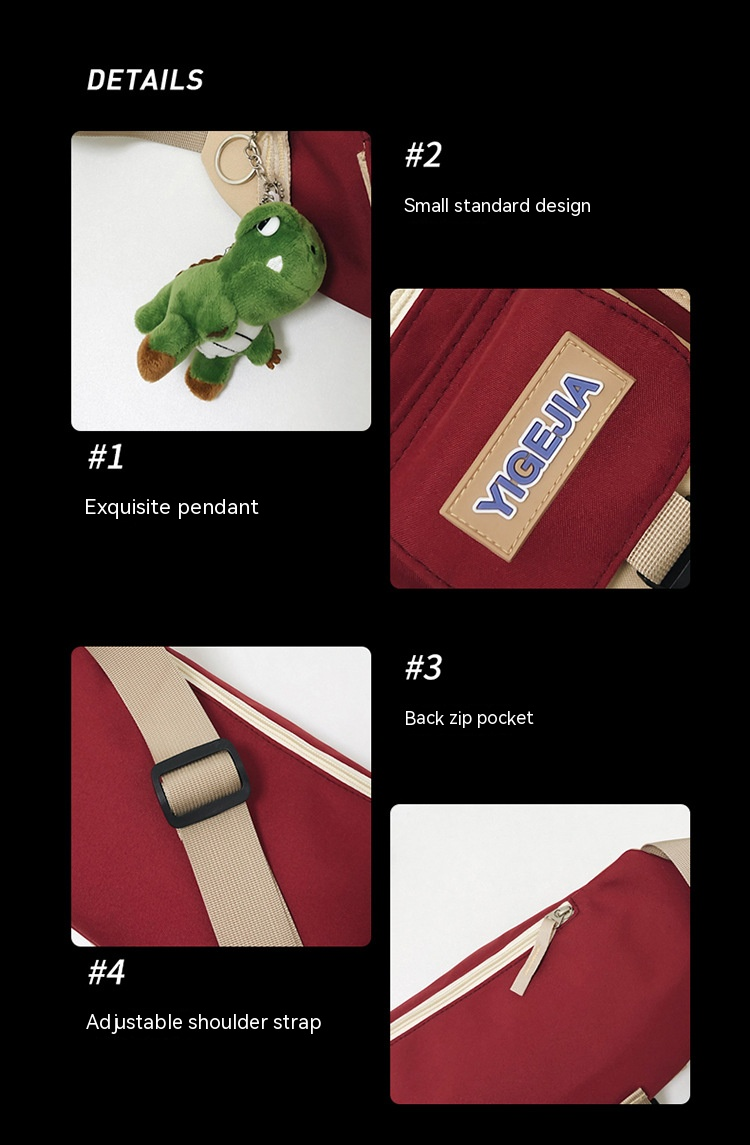 DETAILS

#2

Small standard design

YIGEJIA

#1

Exquisite pendant

#3

Back zip pocket

#4

Adjustable shoulder strap