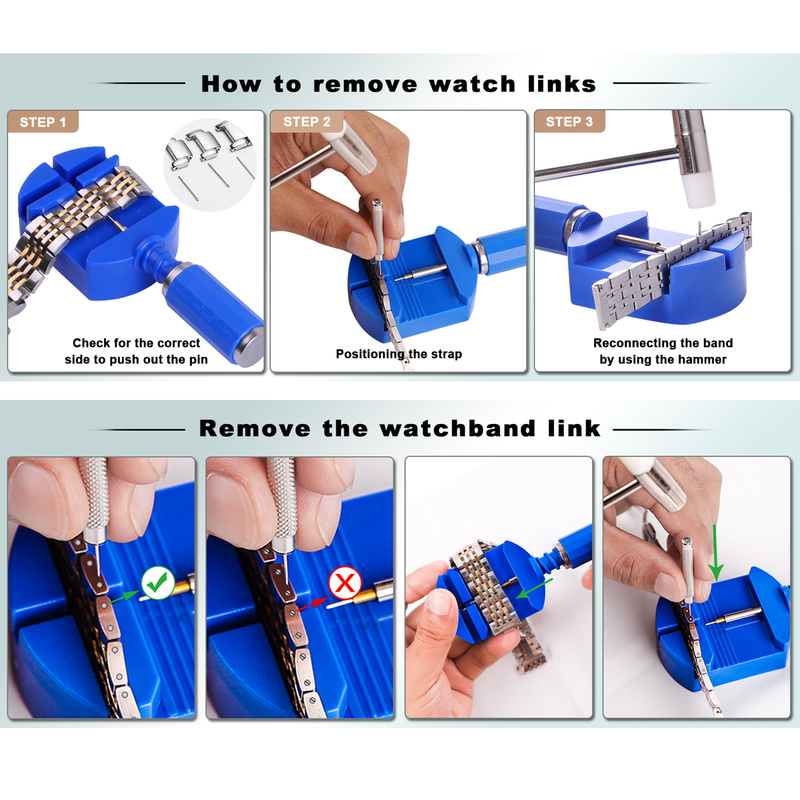 How to remove watch links

STEP 1

Check for the correct side to push out the pin

STEP 2

Positioning the strap

STEP 3

Reconnecting the band by using the hammer

Remove the watchband link