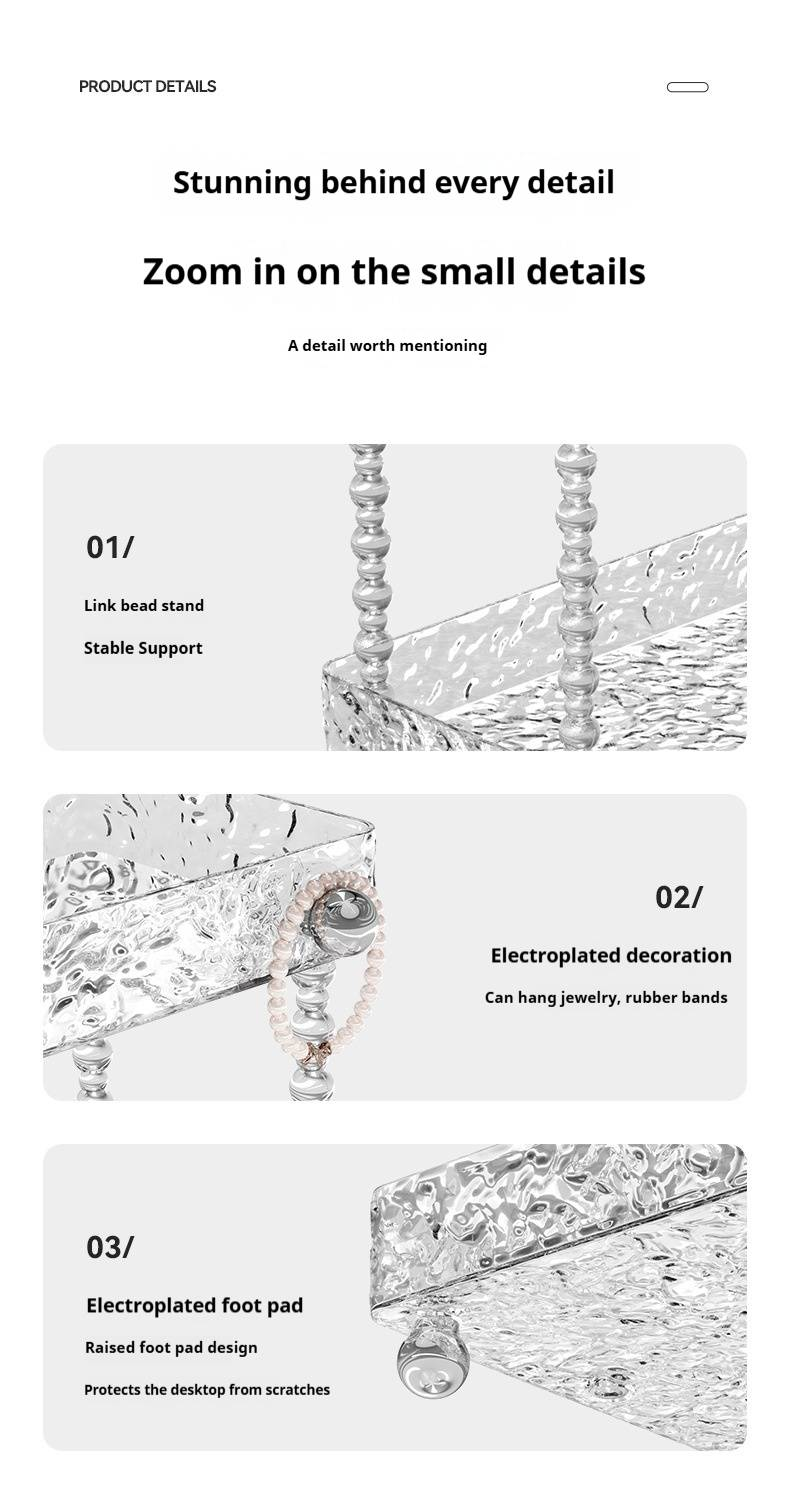 PRODUCT DETAILS

Stunning behind every detail

Zoom in on the small details

A detail worth mentioning

01/

Link bead stand

Stable Support

02/

Electroplated decoration

Can hang jewelry, rubber bands

03/

Electroplated foot pad

Raised foot pad design

Protects the desktop from scratches