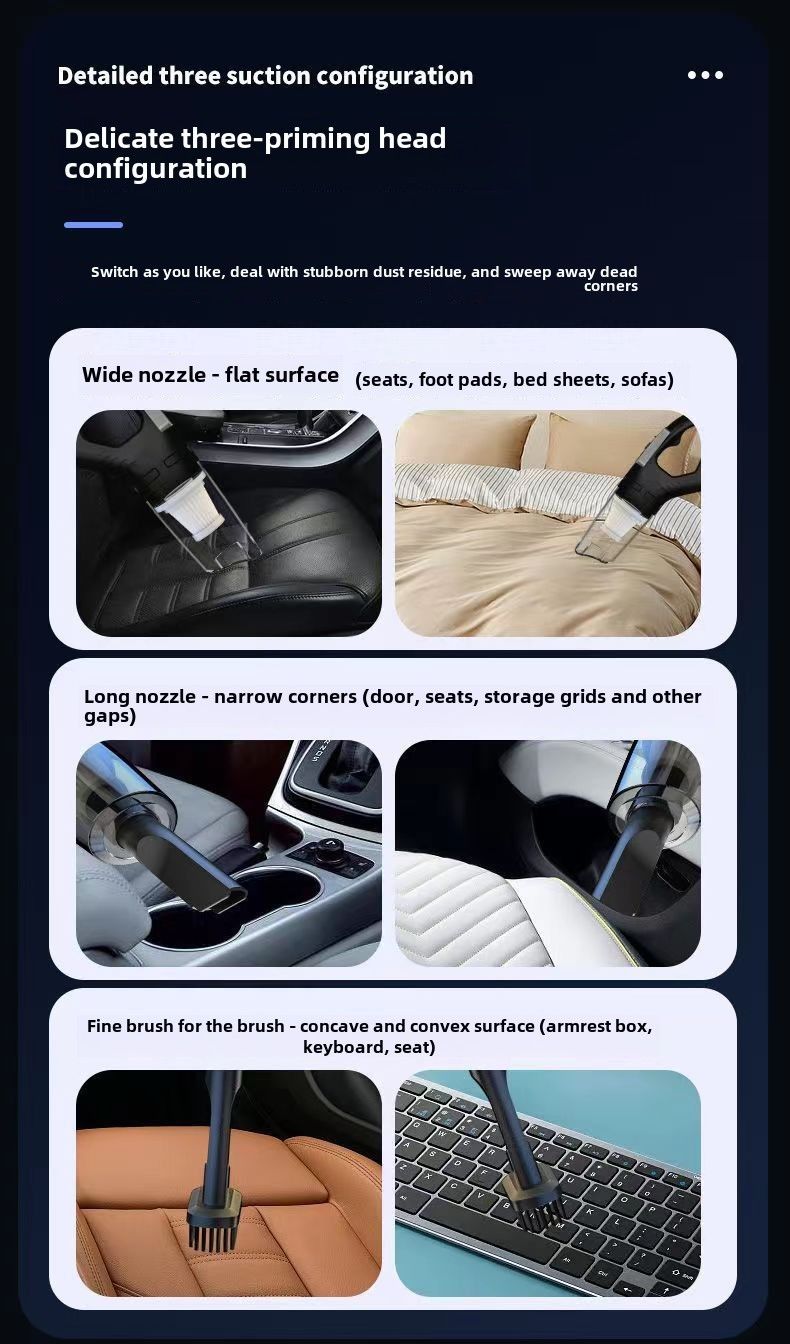 Detailed three suction configuration

Delicate three-priming head configuration

Switch as you like, deal with stubborn dust residue, and sweep away dead corners

Wide nozzle - flat surface (seats, foot pads, bed sheets, sofas)

Long nozzle - narrow corners (door, seats, storage grids and other gaps)

Fine brush for the brush - concave and convex surface (armrest box, keyboard, seat)