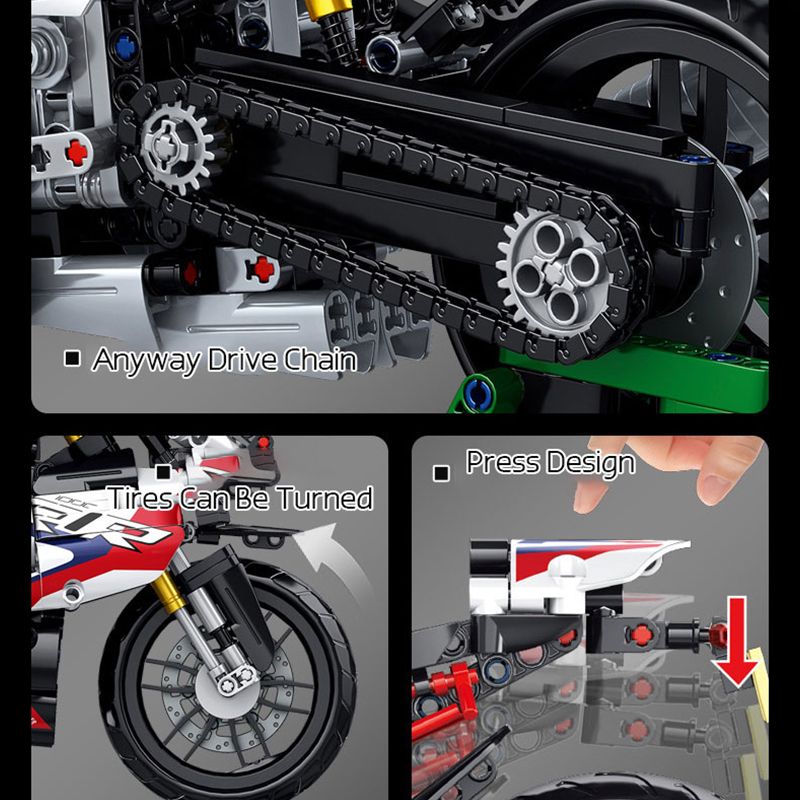 Anyway Drive Chain

Tires Can Be Turned

Press Design