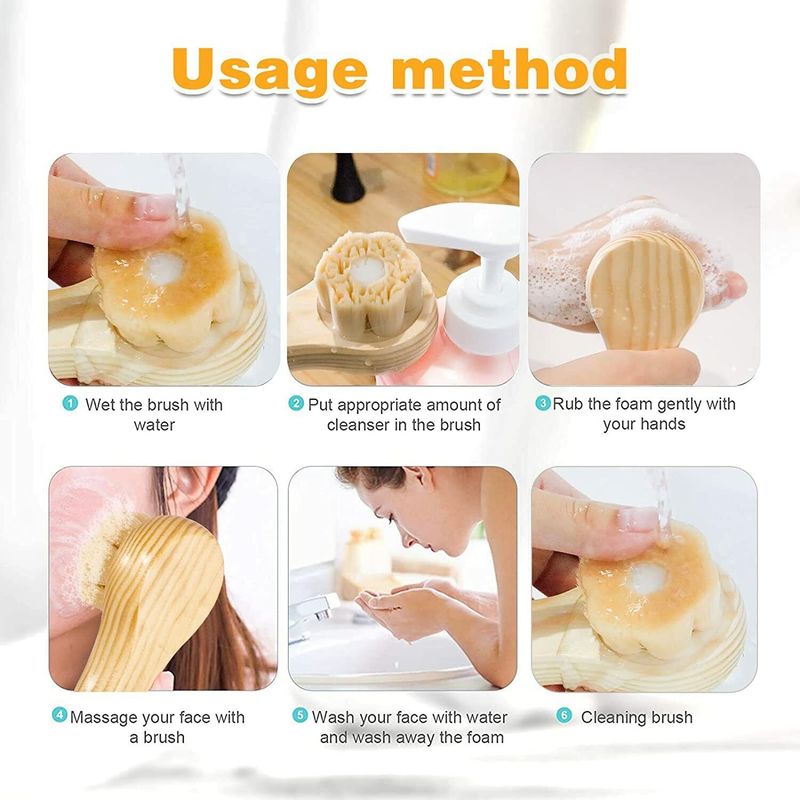 Usage method

1 Wet the brush with water

2 Put appropriate amount of cleanser in the brush

3 Rub the foam gently with your hands

4 Massage your face with a brush

5 Wash your face with water and wash away the foam

6 Cleaning brush