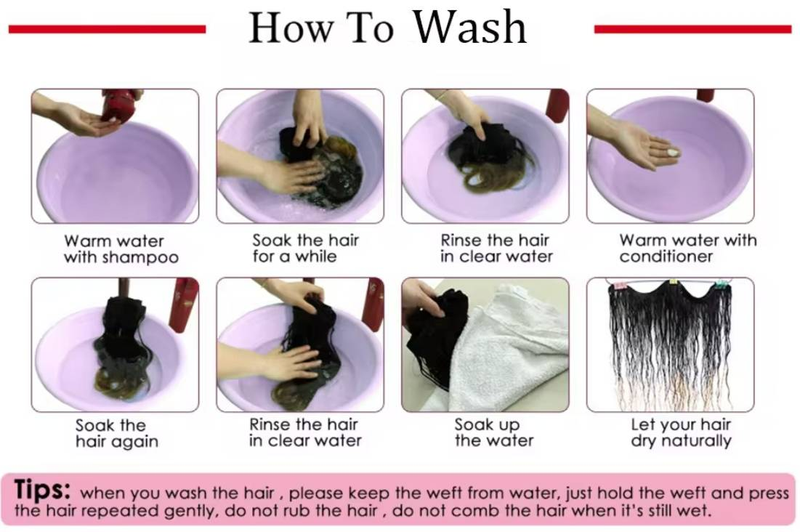 How To Wash

Warm water with shampoo

Soak the hair for a while

Rinse the hair in clear water

Warm water with conditioner

Soak the hair again

Rinse the hair in clear water

Soak up the water

Let your hair dry naturally

Tips: when you wash the hair , please keep the weft from water, just hold the weft and press the hair repeated gently, do not rub the hair , do not comb the hair when it's still wet.