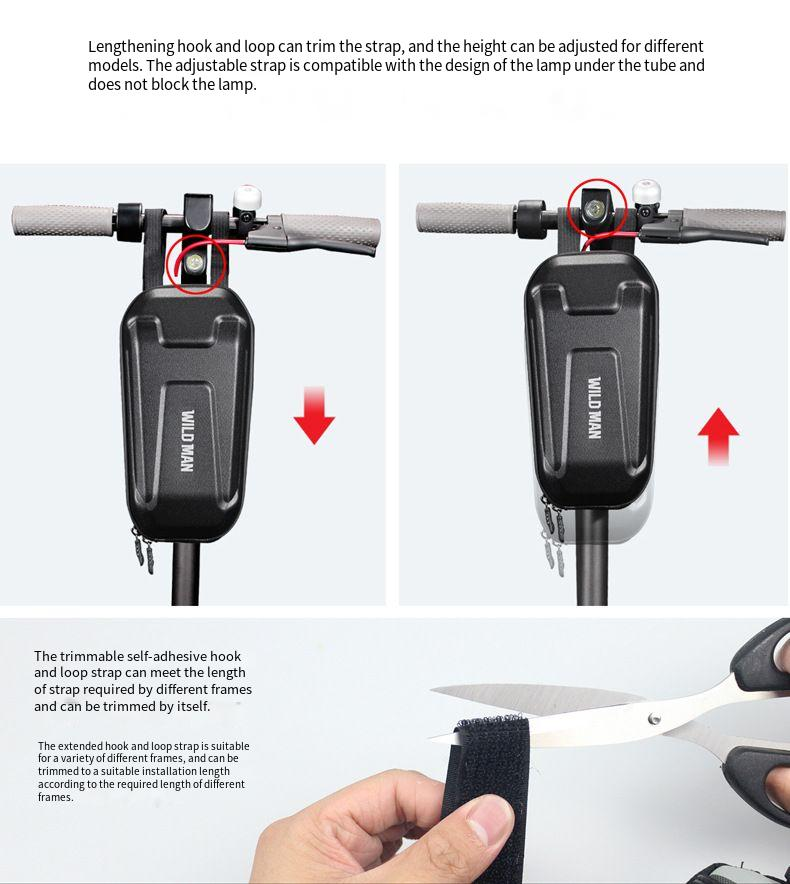 Lengthening hook and loop can trim the strap, and the height can be adjusted for different models. The adjustable strap is compatible with the design of the lamp under the tube and does not block the lamp.

WILD MAN

WILD MAN

The trimmable self-adhesive hook and loop strap can meet the length of strap required by different frames and can be trimmed by itself.

The extended hook and loop strap is suitable for a variety of different frames, and can be trimmed to a suitable installation length according to the required length of different frames.