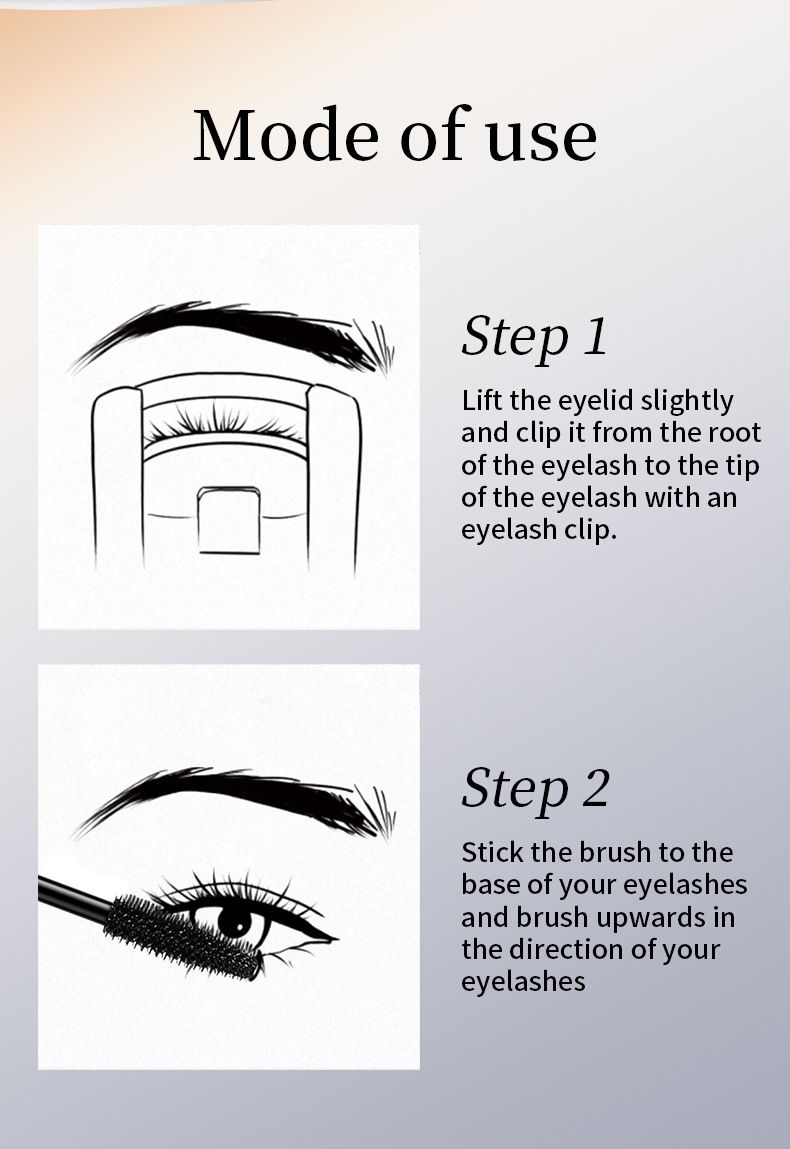 Mode of use

Step 1

Lift the eyelid slightly and clip it from the root of the eyelash to the tip of the eyelash with an eyelash clip.

Step 2

Stick the brush to the base of your eyelashes and brush upwards in the direction of your eyelashes