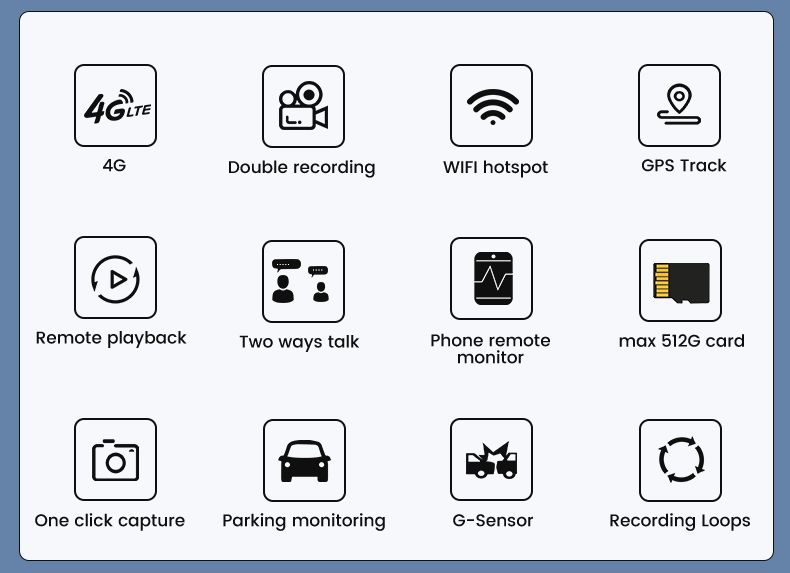 4G LTE

4G

Double recording

WIFI hotspot

GPS Track

Remote playback

Two ways talk

Phone remote monitor

max 512G card

One click capture

Parking monitoring

G-Sensor

Recording Loops