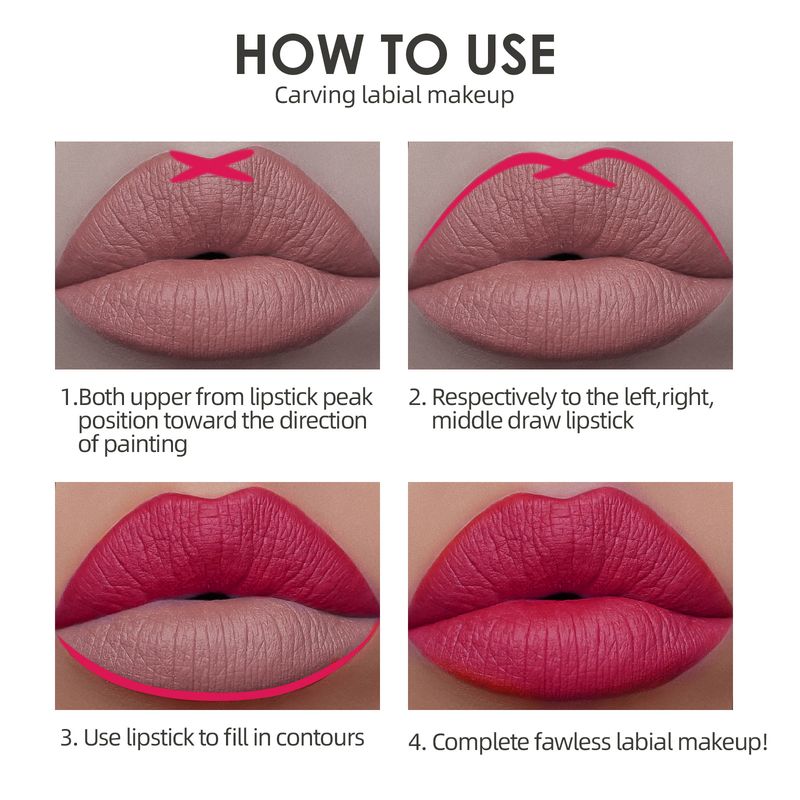 HOW TO USE
Carving labial makeup

1.Both upper from lipstick peak position toward the direction of painting

2. Respectively to the left,right, middle draw lipstick

3. Use lipstick to fill in contours

4. Complete fawless labial makeup!