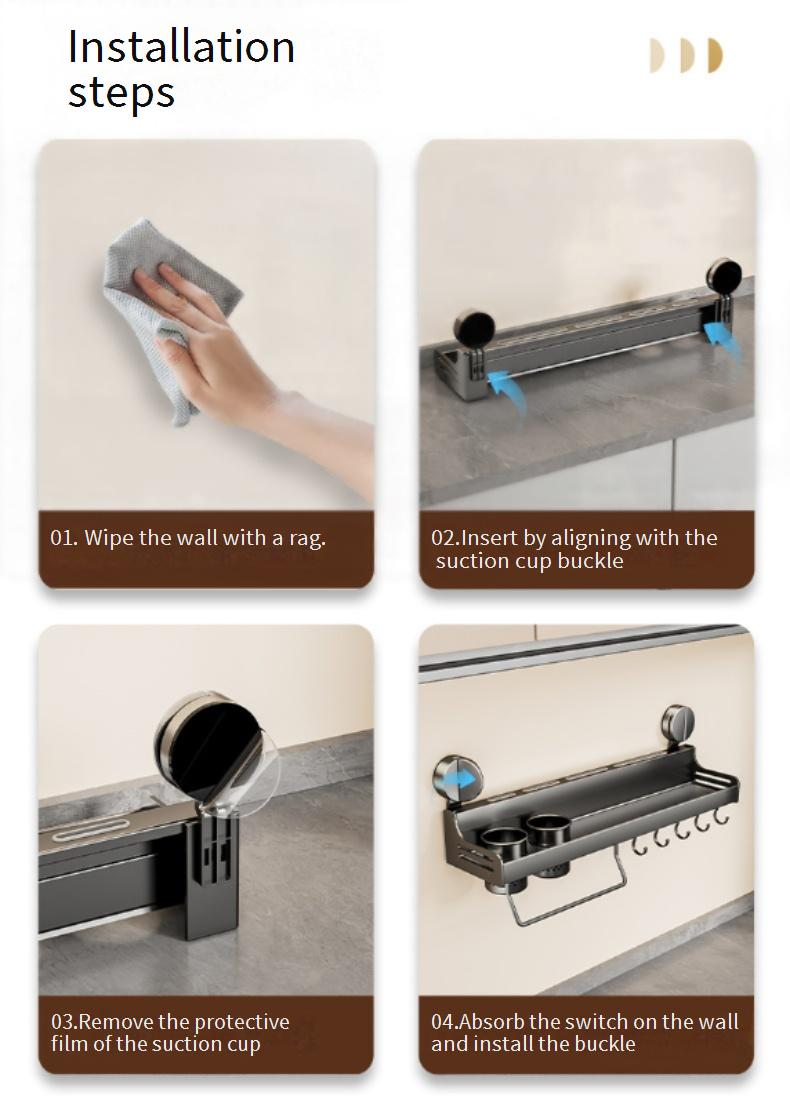 Installation steps

01. Wipe the wall with a rag.

02.Insert by aligning with the suction cup buckle

03.Remove the protective film of the suction cup

04.Absorb the switch on the wall and install the buckle