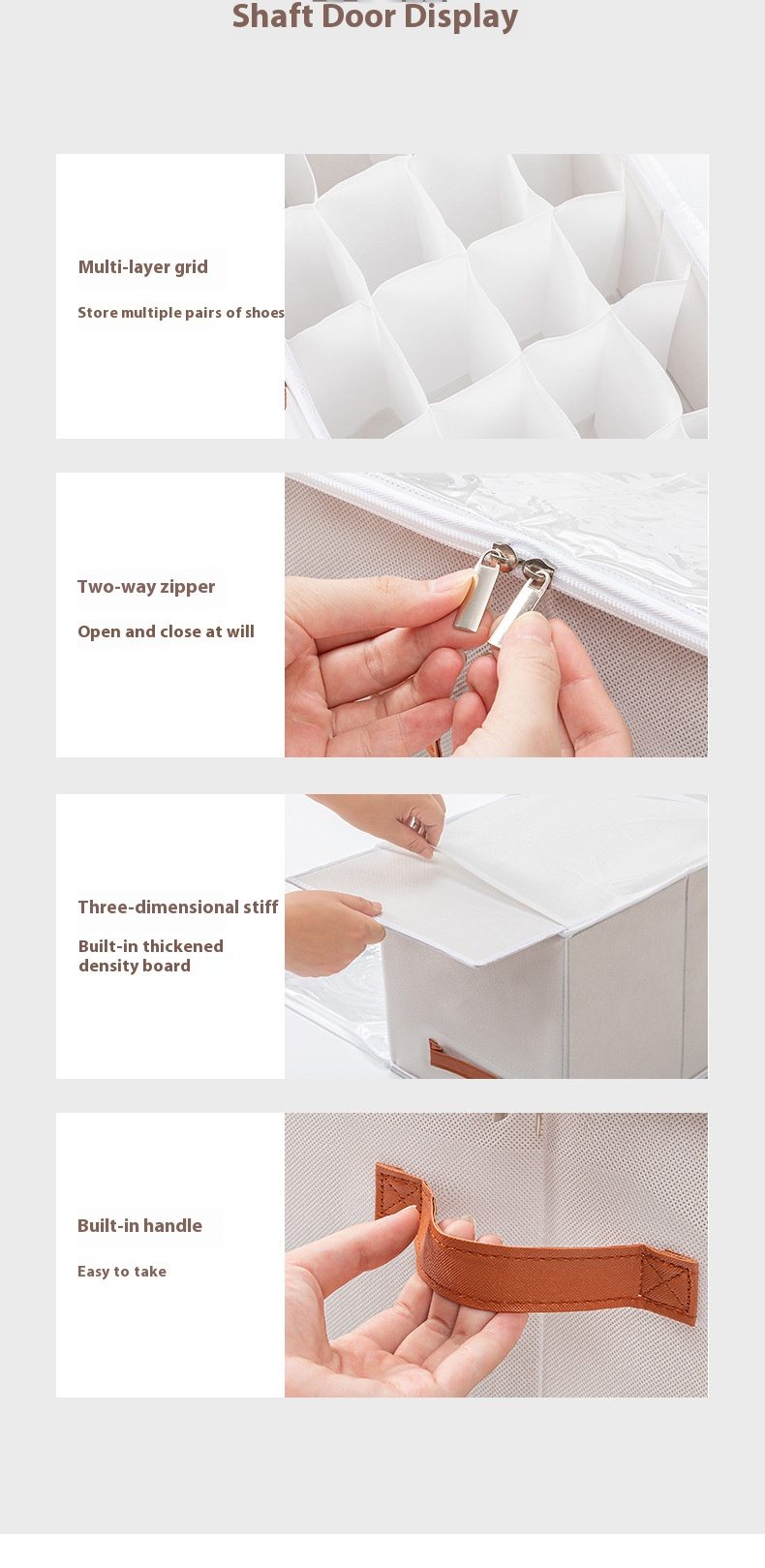 Shaft Door Display

Multi-layer grid

Store multiple pairs of shoes

Two-way zipper

Open and close at will

Three-dimensional stiff

Built-in thickened density board

Built-in handle

Easy to take