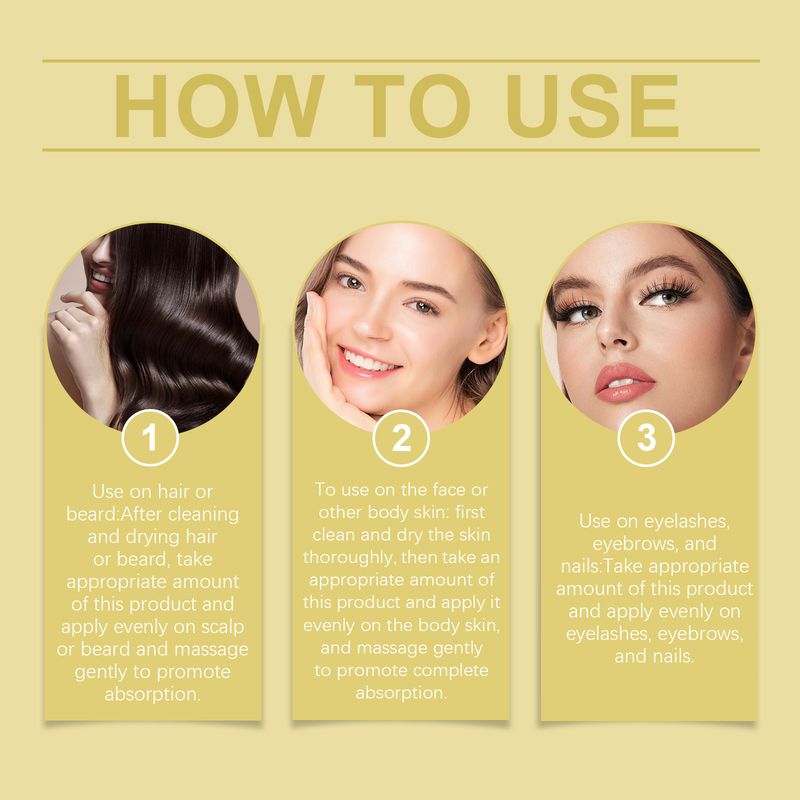 HOW TO USE

1

Use on hair or beard:After cleaning and drying hair or beard, take appropriate amount of this product and apply evenly on scalp or beard and massage gently to promote absorption.

2

To use on the face or other body skin: first clean and dry the skin thoroughly, then take an appropriate amount of this product and apply it evenly on the body skin, and massage gently to promote complete absorption.

3

Use on eyelashes, eyebrows, and nails:Take appropriate amount of this product and apply evenly on eyelashes, eyebrows, and nails.